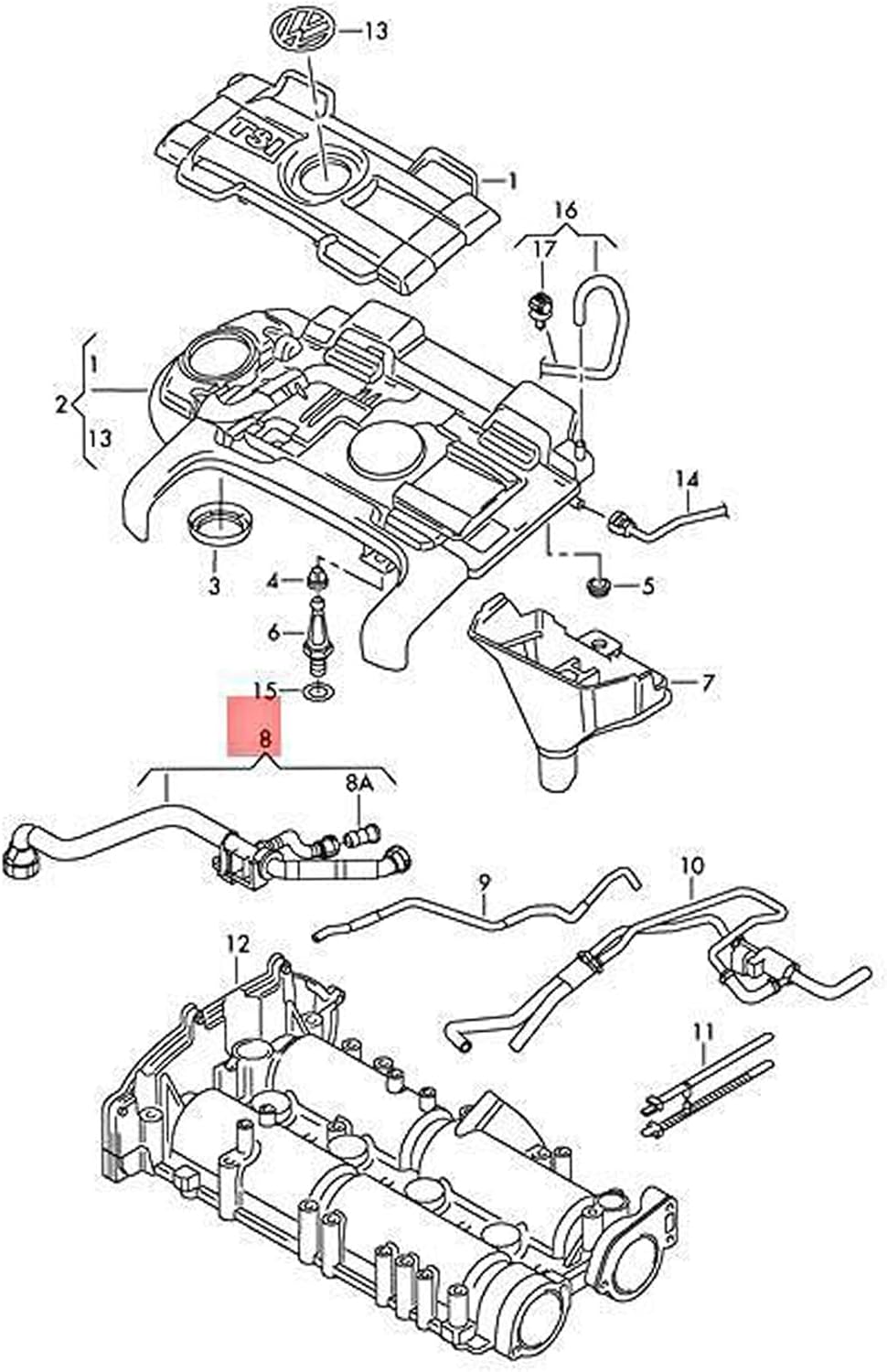 13
TSI
1
16
17
1
2
13
14
3
4
5
6
7
15
8
8A
9
10
12
11