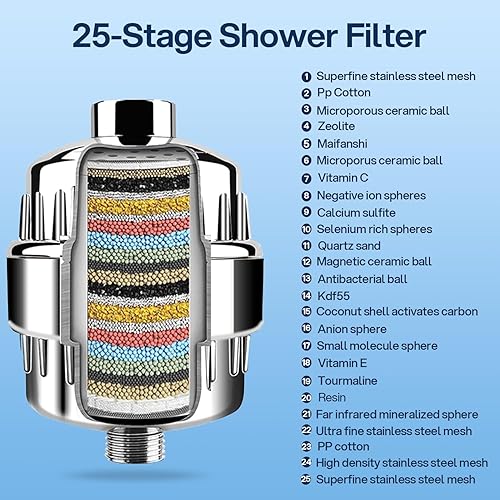 25-Stage Shower Filter

1 Superfine stainless steel mesh
2 Pp Cotton
3 Microporous ceramic ball
4 Zeolite
5 Maifanshi
6 Microporus ceramic ball
7 Vitamin C
8 Negative ion spheres
9 Calcium sulfite
10 Selenium rich spheres
11 Quartz sand
12 Magnetic ceramic ball
13 Antibacterial ball
14 Kdf55
15 Coconut shell activates carbon
16 Anion sphere
17 Small molecule sphere
18 Vitamin E
19 Tourmaline
20 Resin
21 Far infrared mineralized sphere
22 Ultra fine stainless steel mesh
23 PP cotton
24 High density stainless steel mesh
25 Superfine stainless steel mesh