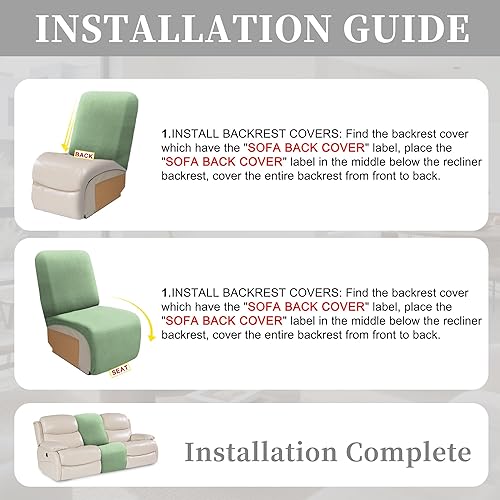 INSTALLATION GUIDE

BACK

1.INSTALL BACKREST COVERS: Find the backrest cover which have the "SOFA BACK COVER" label, place the "SOFA BACK COVER" label in the middle below the recliner backrest, cover the entire backrest from front to back.

SEAT

1.INSTALL BACKREST COVERS: Find the backrest cover which have the "SOFA BACK COVER" label, place the "SOFA BACK COVER" label in the middle below the recliner backrest, cover the entire backrest from front to back.

Installation Complete