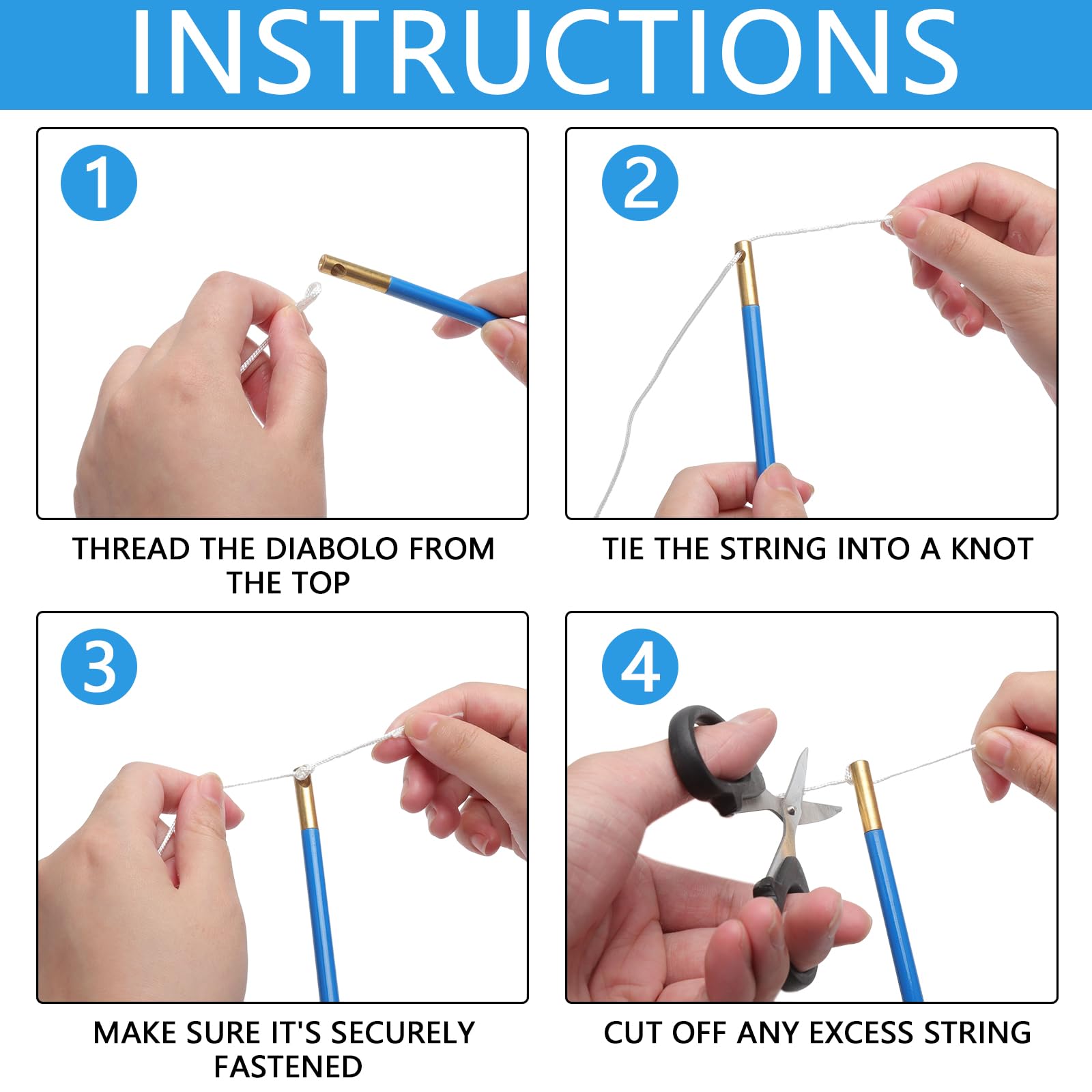 INSTRUCTIONS

1

THREAD THE DIABOLO FROM THE TOP

2

TIE THE STRING INTO A KNOT

3

MAKE SURE IT'S SECURELY FASTENED

4

CUT OFF ANY EXCESS STRING