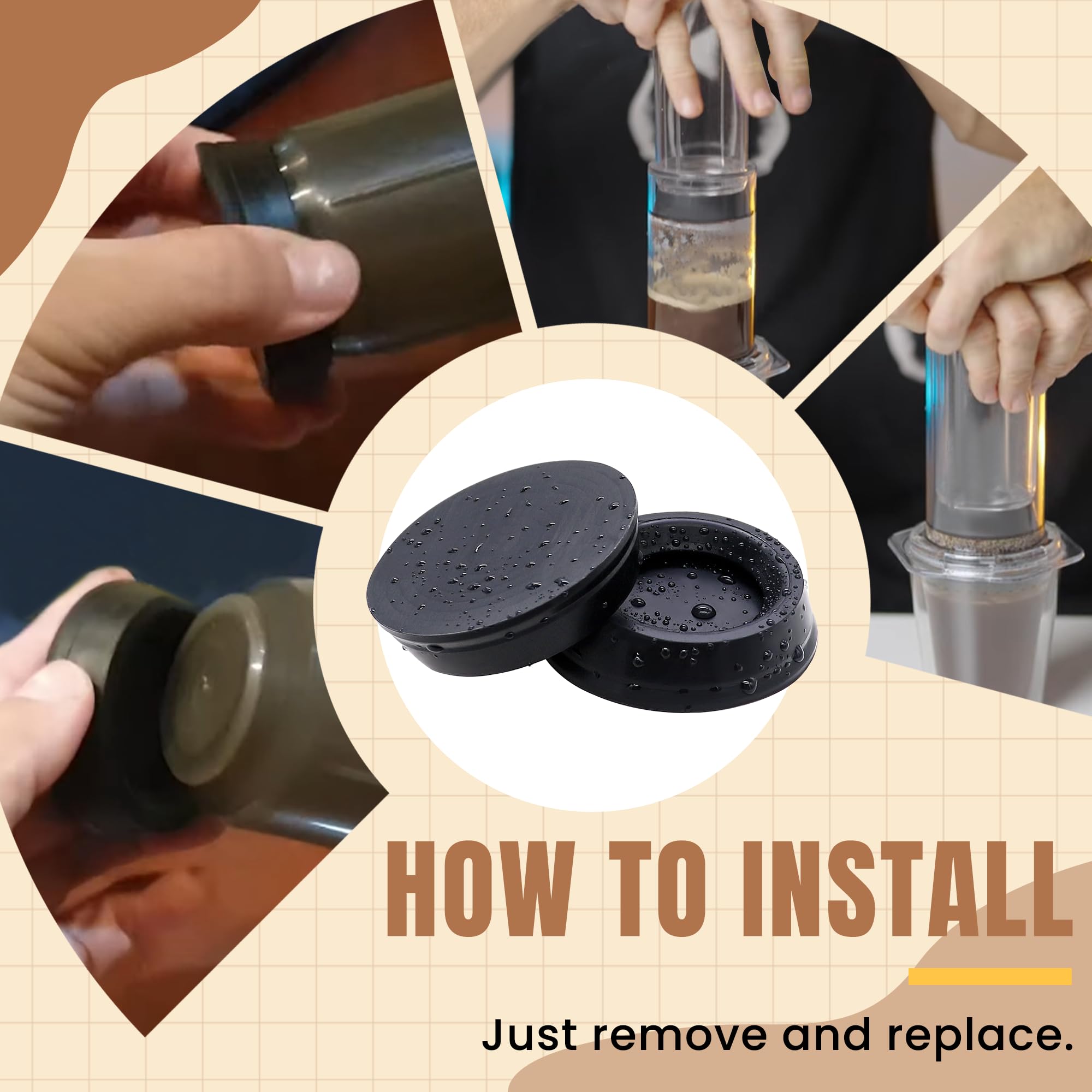 HOW TO INSTALL

Just remove and replace.