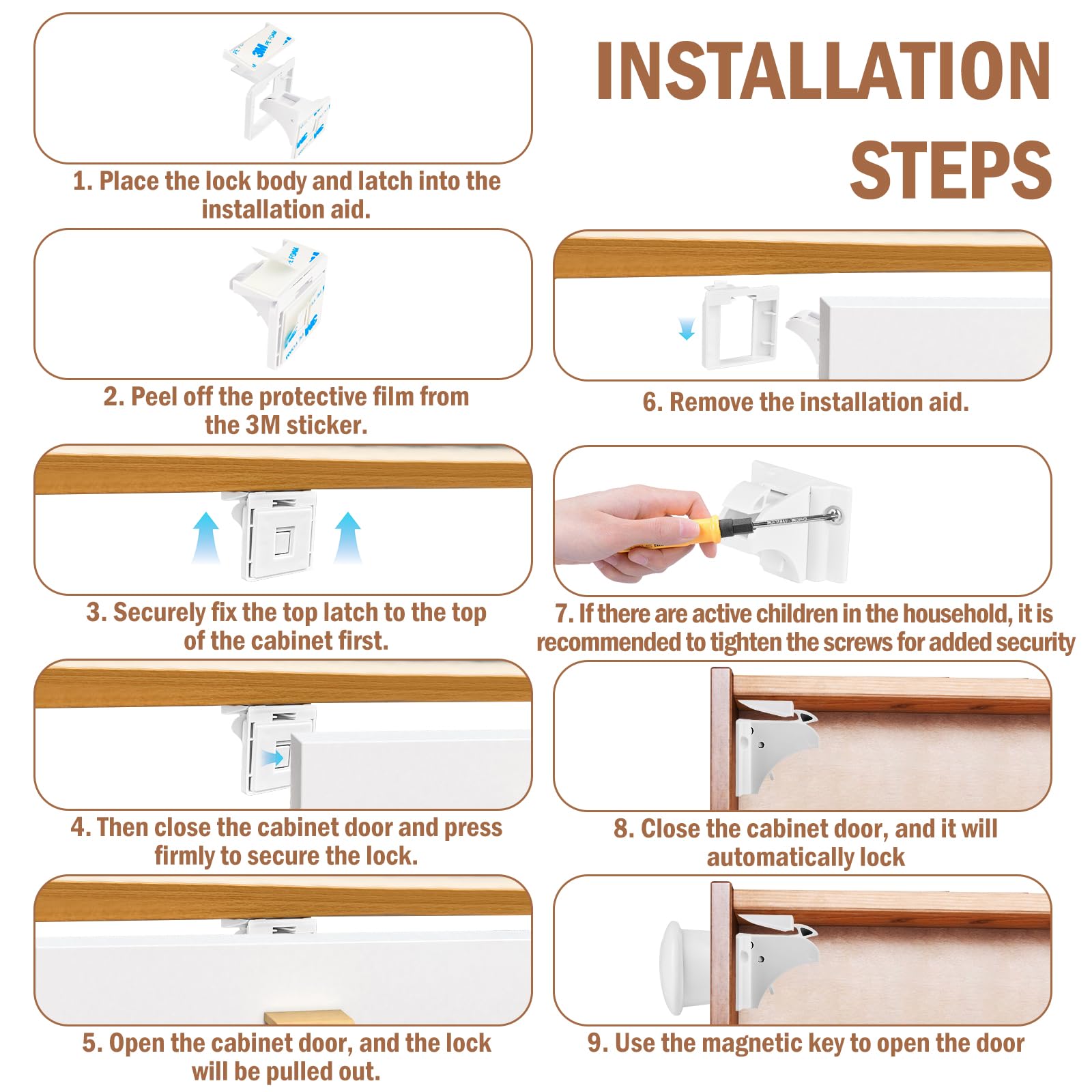 INSTALLATION STEPS

1. Place the lock body and latch into the installation aid.

2. Peel off the protective film from the 3M sticker.

3. Securely fix the top latch to the top of the cabinet first.

4. Then close the cabinet door and press firmly to secure the lock.

5. Open the cabinet door, and the lock will be pulled out.

6. Remove the installation aid.

7. If there are active children in the household, it is recommended to tighten the screws for added security

8. Close the cabinet door, and it will automatically lock

9. Use the magnetic key to open the door