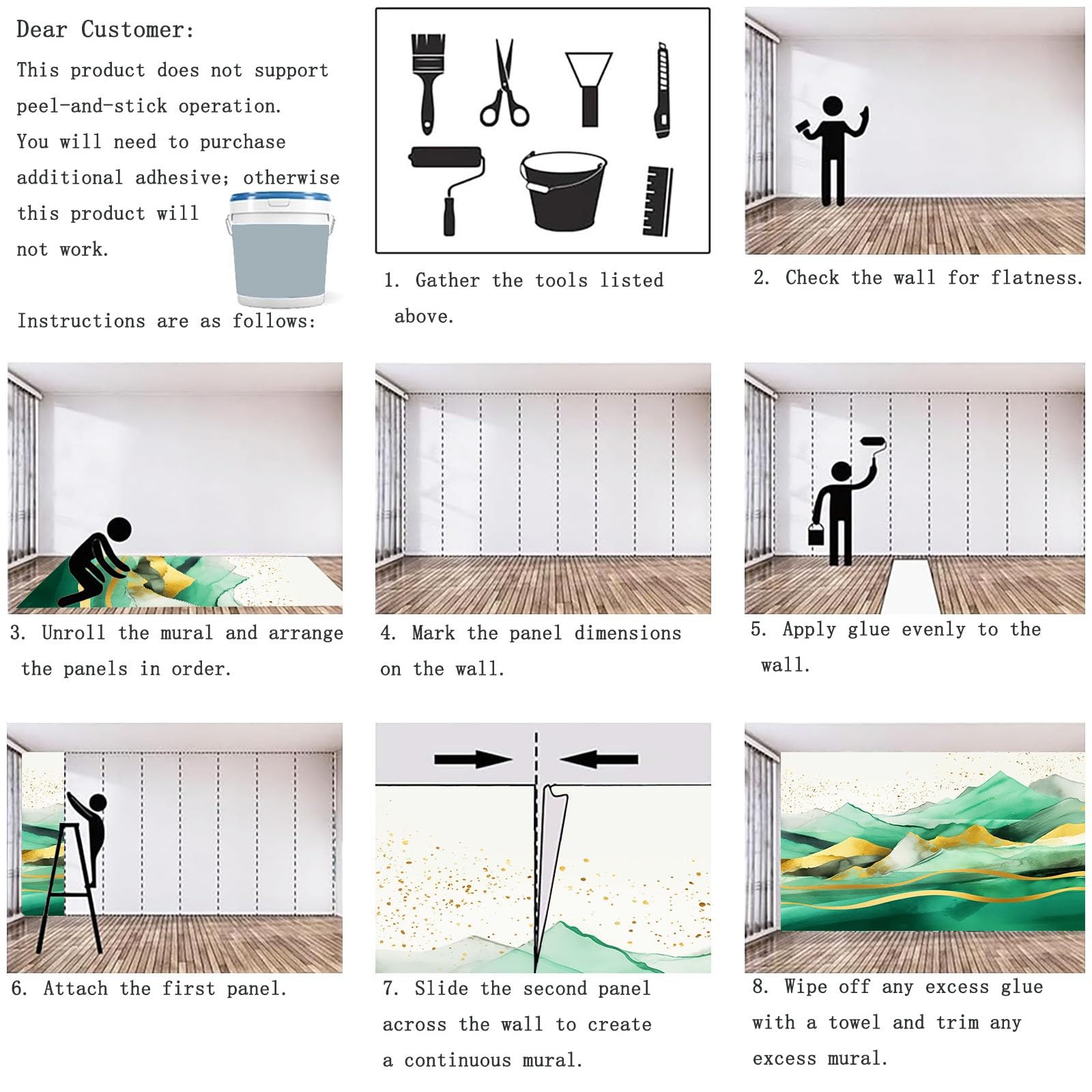 Dear Customer:

This product does not support peel-and-stick operation. You will need to purchase additional adhesive; otherwise this product will not work.

Instructions are as follows:

1. Gather the tools listed above.

2. Check the wall for flatness.

3. Unroll the mural and arrange the panels in order.

4. Mark the panel dimensions on the wall.

5. Apply glue evenly to the wall.

6. Attach the first panel.

7. Slide the second panel across the wall to create a continuous mural.

8. Wipe off any excess glue with a towel and trim any excess mural.