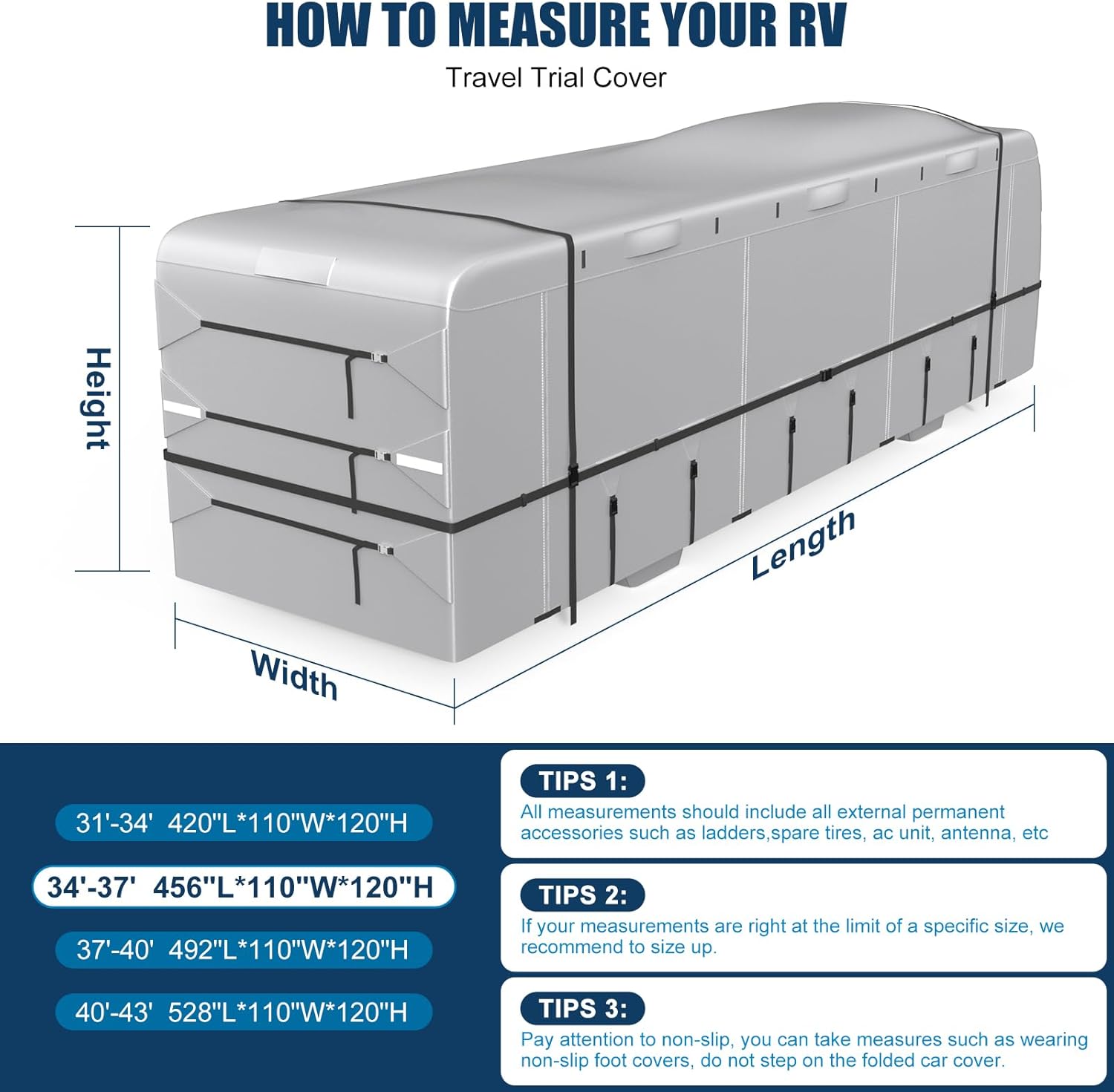 HOW TO MEASURE YOUR RV

Travel Trial Cover

Height

Width

Length

31'-34' 420"L*110"W*120"H

34'-37' 456"L*110"W*120"H

37'-40' 492"L*110"W*120"H

40'-43' 528"L*110"W*120"H

TIPS 1:

All measurements should include all external permanent accessories such as ladders,spare tires, ac unit, antenna, etc

TIPS 2:

If your measurements are right at the limit of a specific size, we recommend to size up.

TIPS 3:

Pay attention to non-slip, you can take measures such as wearing non-slip foot covers, do not step on the folded car cover.