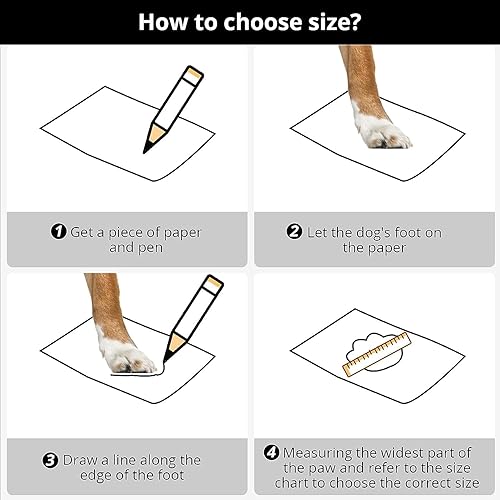 How to choose size?

1 Get a piece of paper and pen

2 Let the dog's foot on the paper

3 Draw a line along the edge of the foot

4 Measuring the widest part of the paw and refer to the size chart to choose the correct size