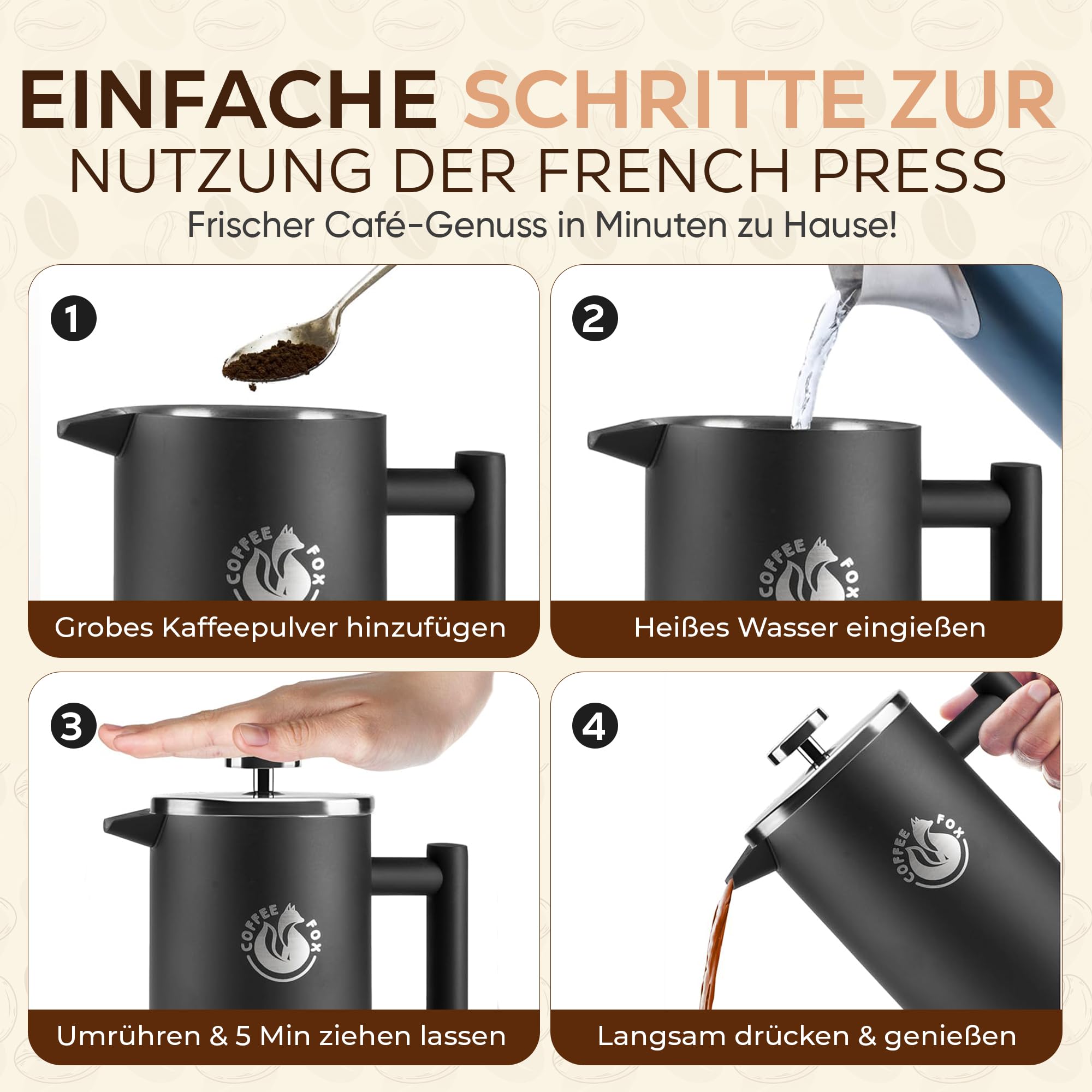 EINFACHE SCHRITTE ZUR NUTZUNG DER FRENCH PRESS

Frischer Café-Genuss in Minuten zu Hause!

1

COFFEE FOX

Grobes Kaffeepulver hinzufügen

2

COFFEE FOX

Heißes Wasser eingießen

3

COFFEE FOX

Umrühren & 5 Min ziehen lassen

4

COFFEE FOX

Langsam drücken & genießen