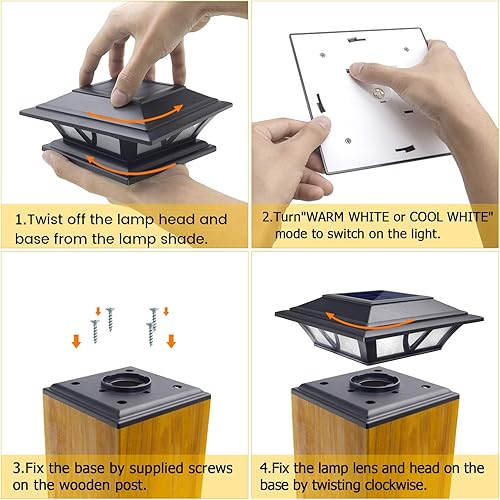 1.Twist off the lamp head and base from the lamp shade.

2.Turn"WARM WHITE or COOL WHITE" mode to switch on the light.

3.Fix the base by supplied screws on the wooden post.

4.Fix the lamp lens and head on the base by twisting clockwise.