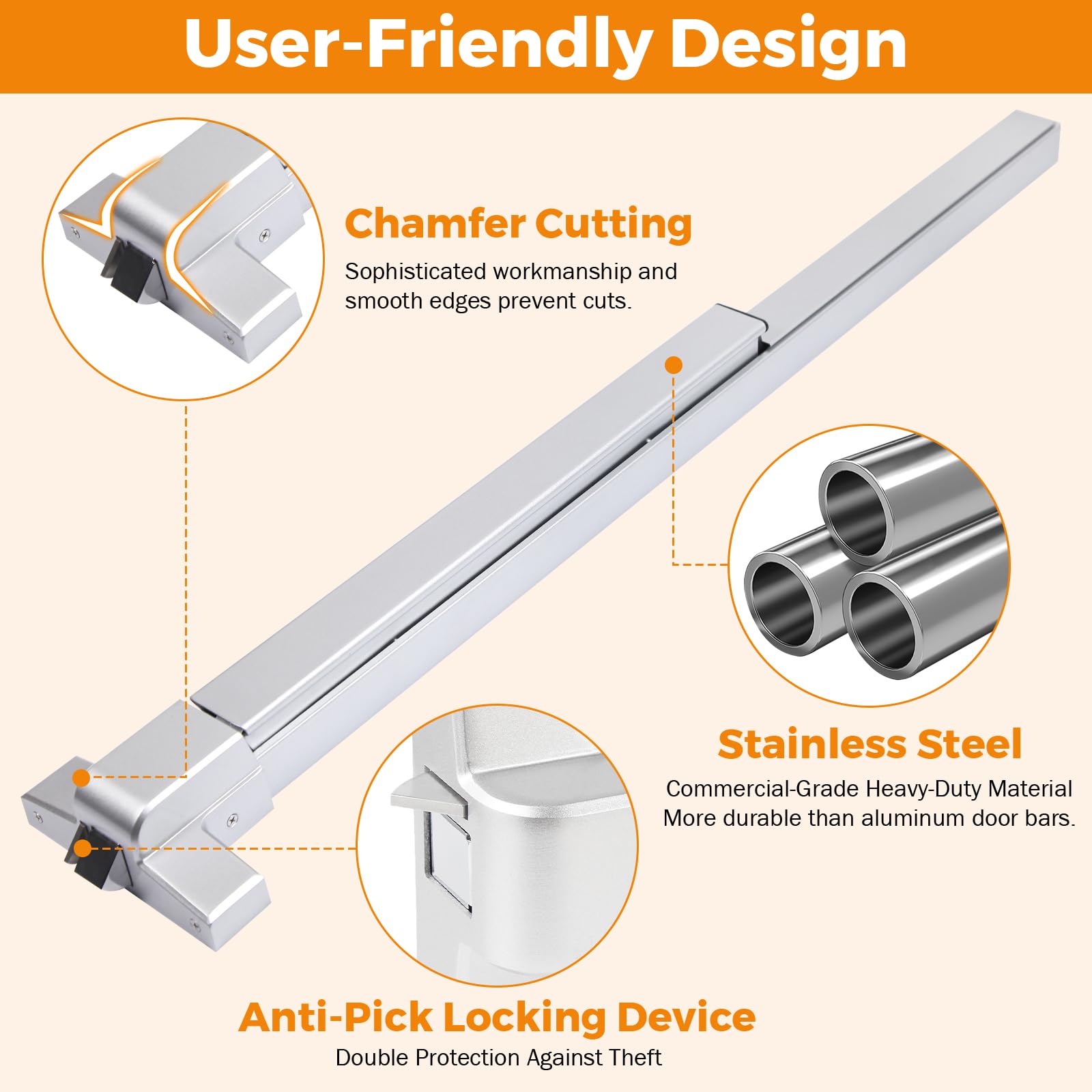 User-Friendly Design

Chamfer Cutting

Sophisticated workmanship and smooth edges prevent cuts.

Stainless Steel

Commercial-Grade Heavy-Duty Material
More durable than aluminum door bars.

Anti-Pick Locking Device

Double Protection Against Theft