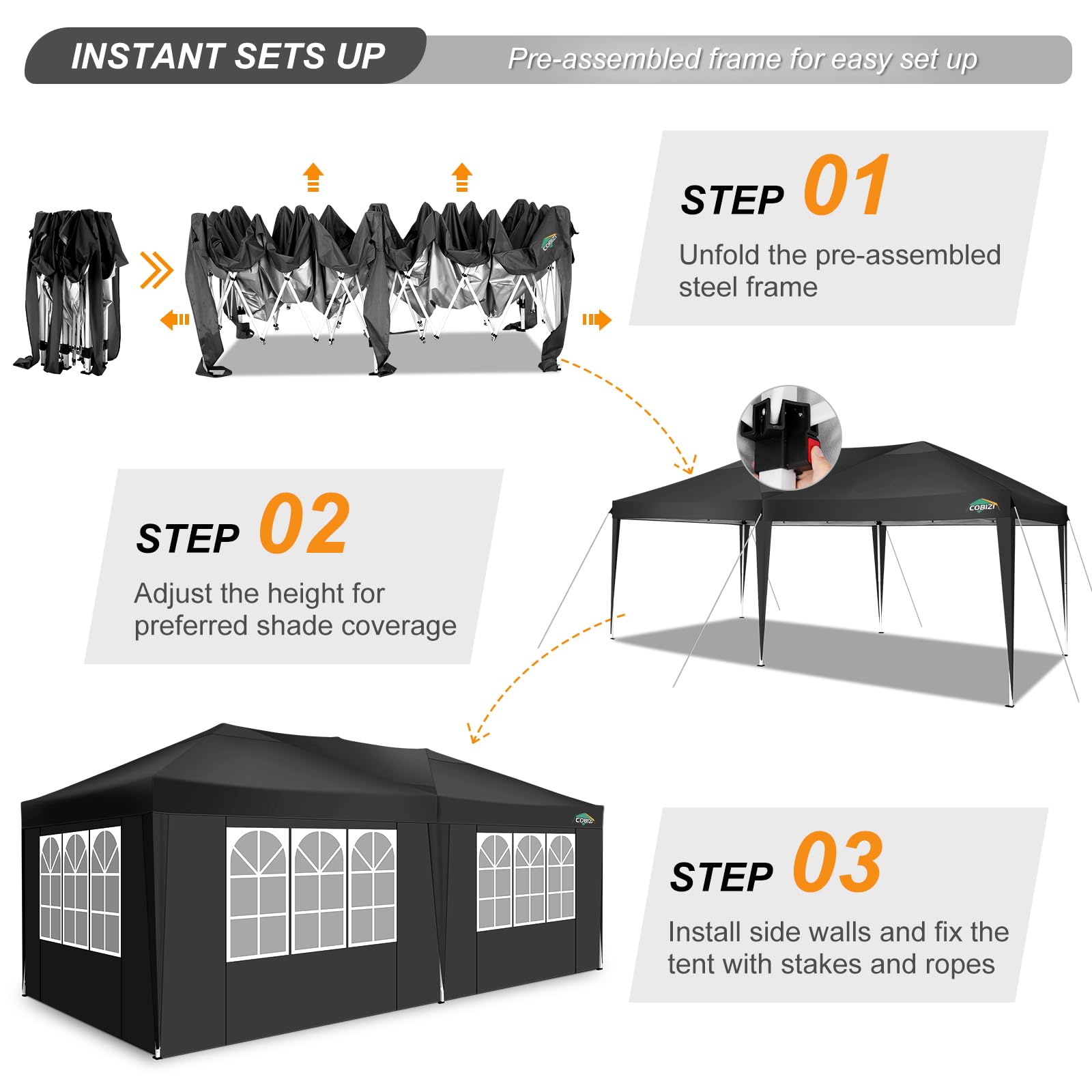 INSTANT SETS UP

Pre-assembled frame for easy set up

COBIZI

STEP 01

Unfold the pre-assembled steel frame

COBIZI

STEP 02

Adjust the height for preferred shade coverage

COBIZI

STEP 03

Install side walls and fix the tent with stakes and ropes