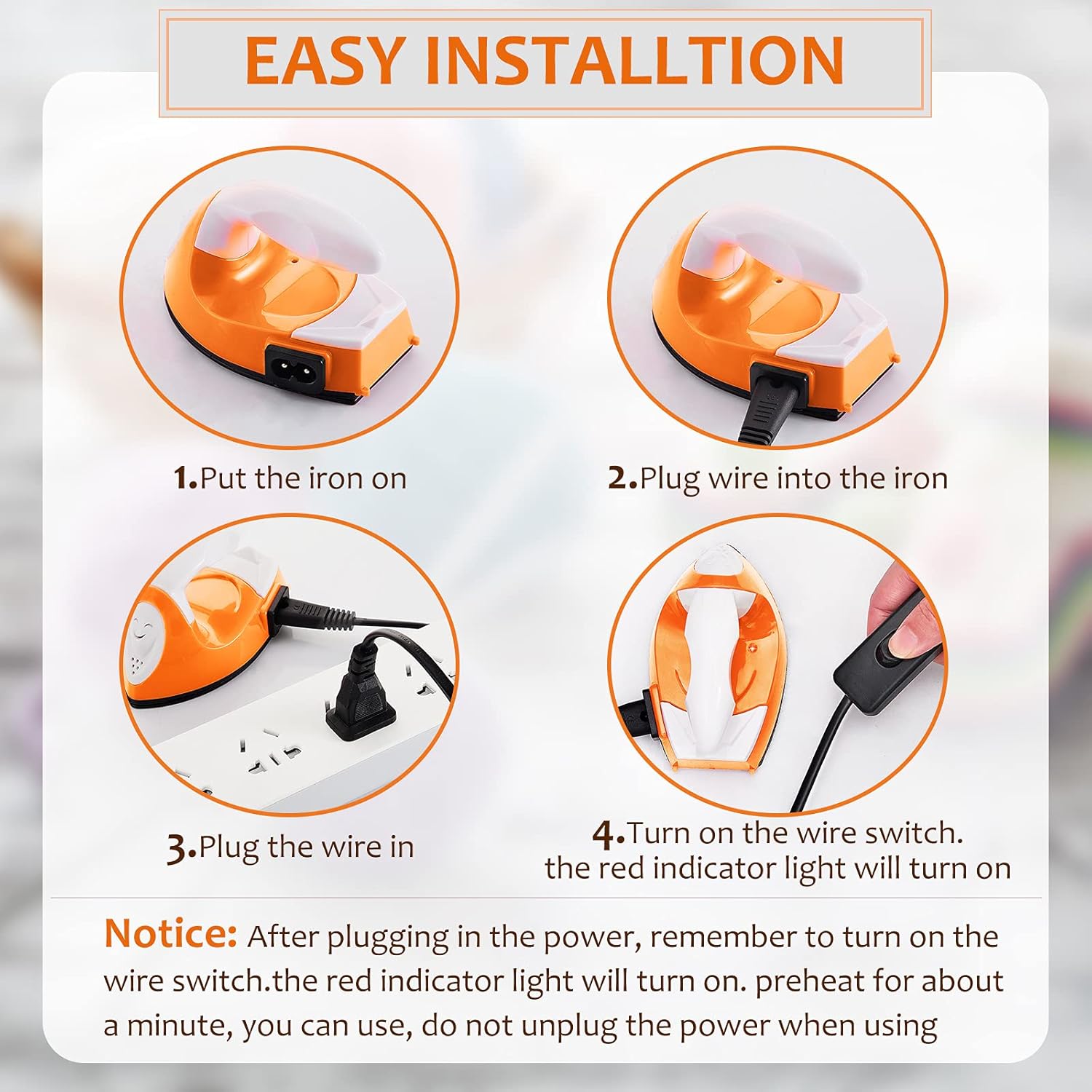 EASY INSTALLTION

1.Put the iron on

2.Plug wire into the iron

3.Plug the wire in

4.Turn on the wire switch. the red indicator light will turn on

Notice: After plugging in the power, remember to turn on the wire switch.the red indicator light will turn on. preheat for about a minute, you can use, do not unplug the power when using