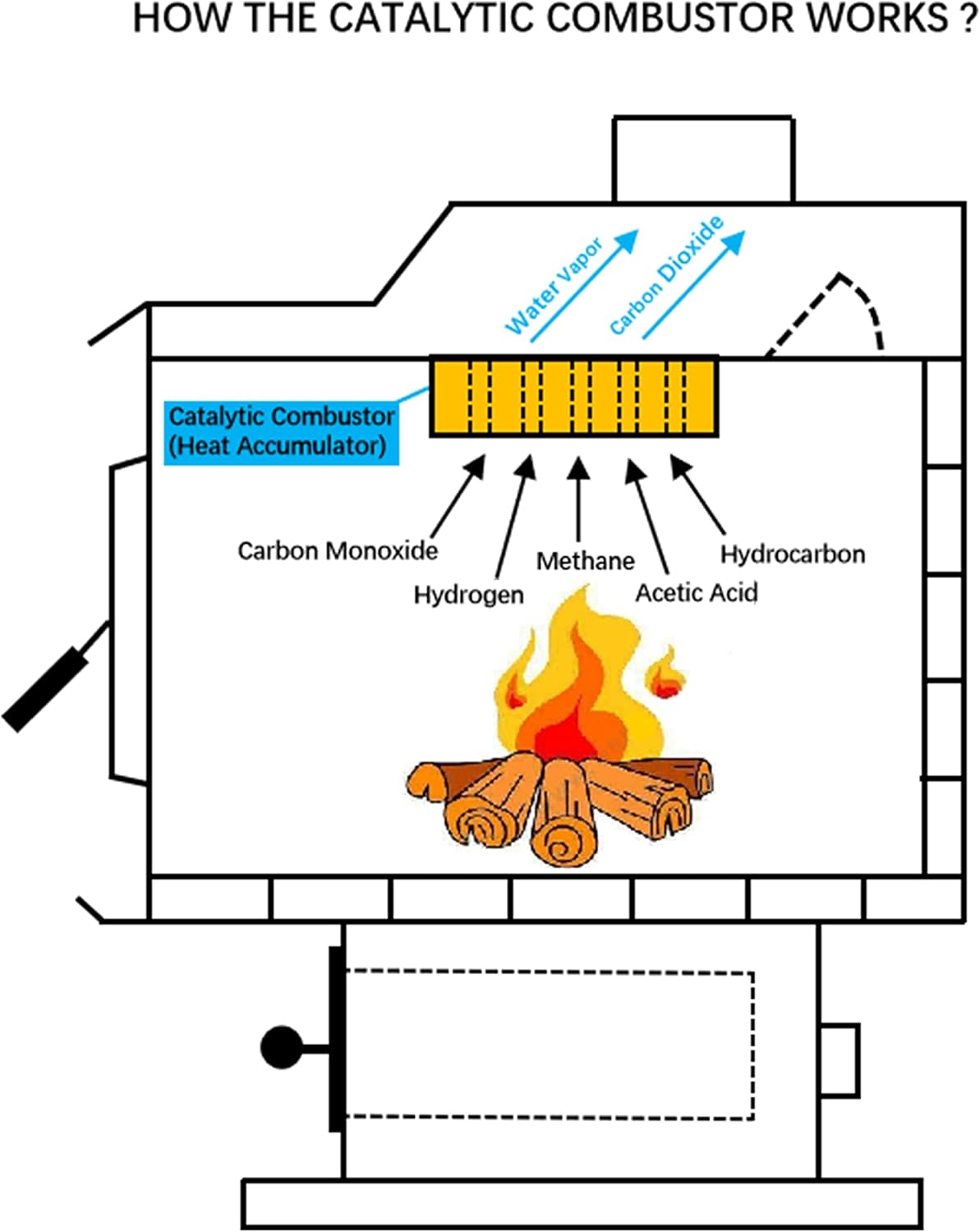 HOW THE CATALYTIC COMBUSTOR WORKS ?

Water Vapor

Carbon Dioxide

Catalytic Combustor (Heat Accumulator)

Carbon Monoxide

Hydrogen

Methane

Acetic Acid

Hydrocarbon