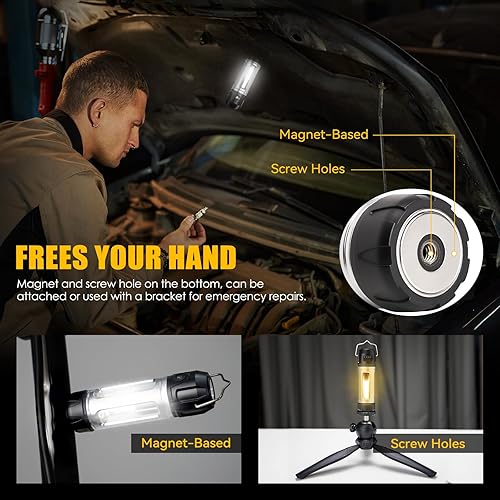 Magnet-Based

Screw Holes

FREES YOUR HAND

Magnet and screw hole on the bottom, can be attached or used with a bracket for emergency repairs.

Magnet-Based

Screw Holes