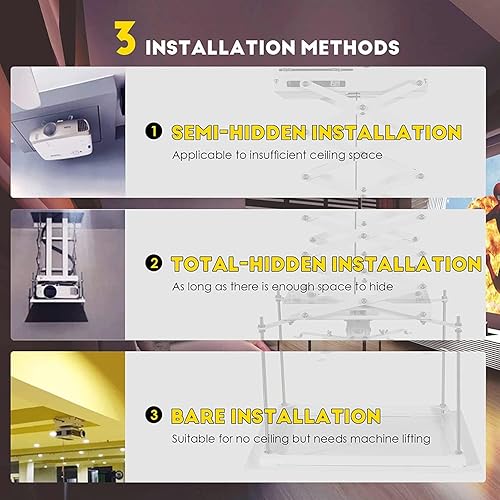 3 INSTALLATION METHODS

1 SEMI-HIDDEN INSTALLATION
Applicable to insufficient ceiling space

2 TOTAL-HIDDEN INSTALLATION
As long as there is enough space to hide

3 BARE INSTALLATION
Suitable for no ceiling but needs machine lifting