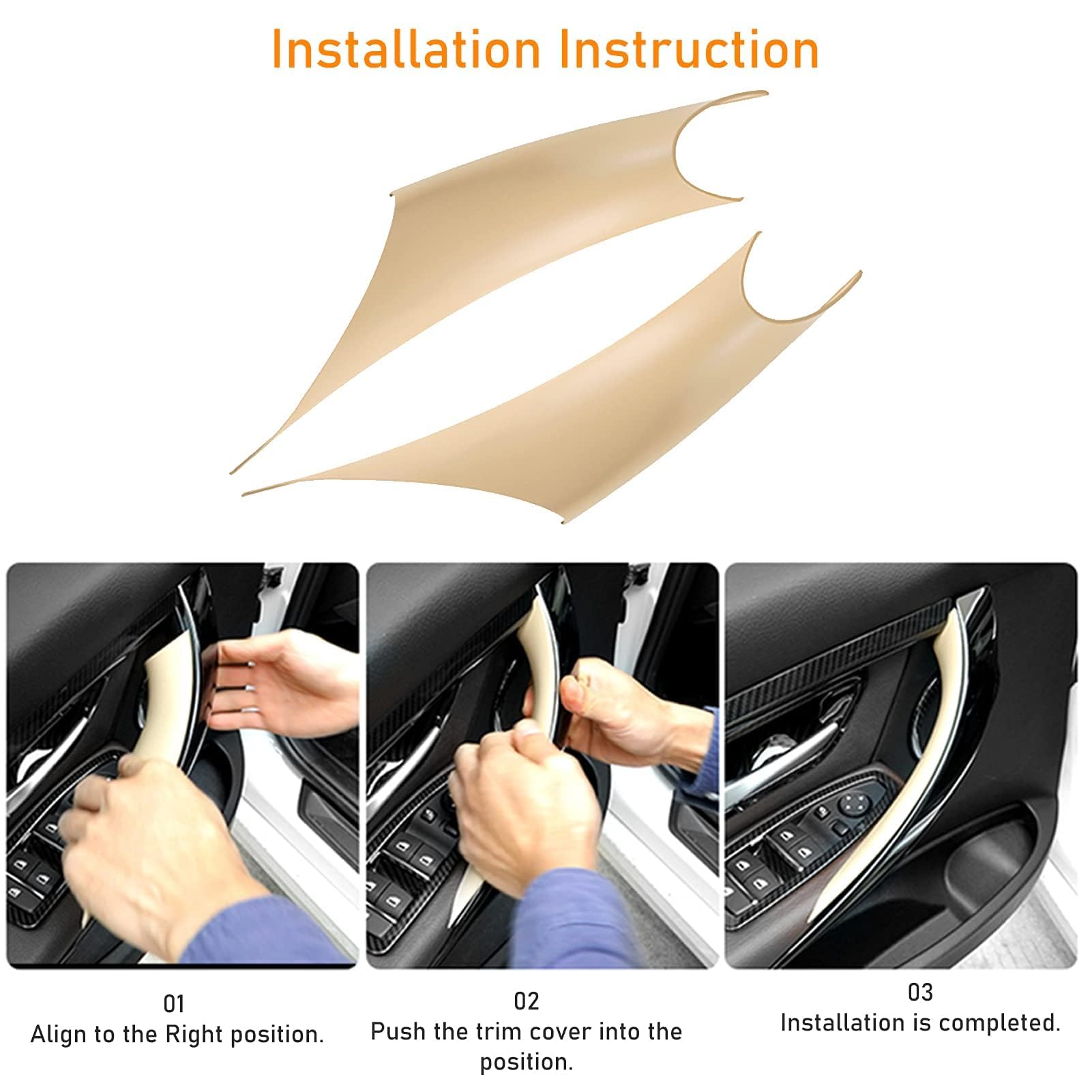 Installation Instruction

01
Align to the Right position.

02
Push the trim cover into the position.

03
Installation is completed.