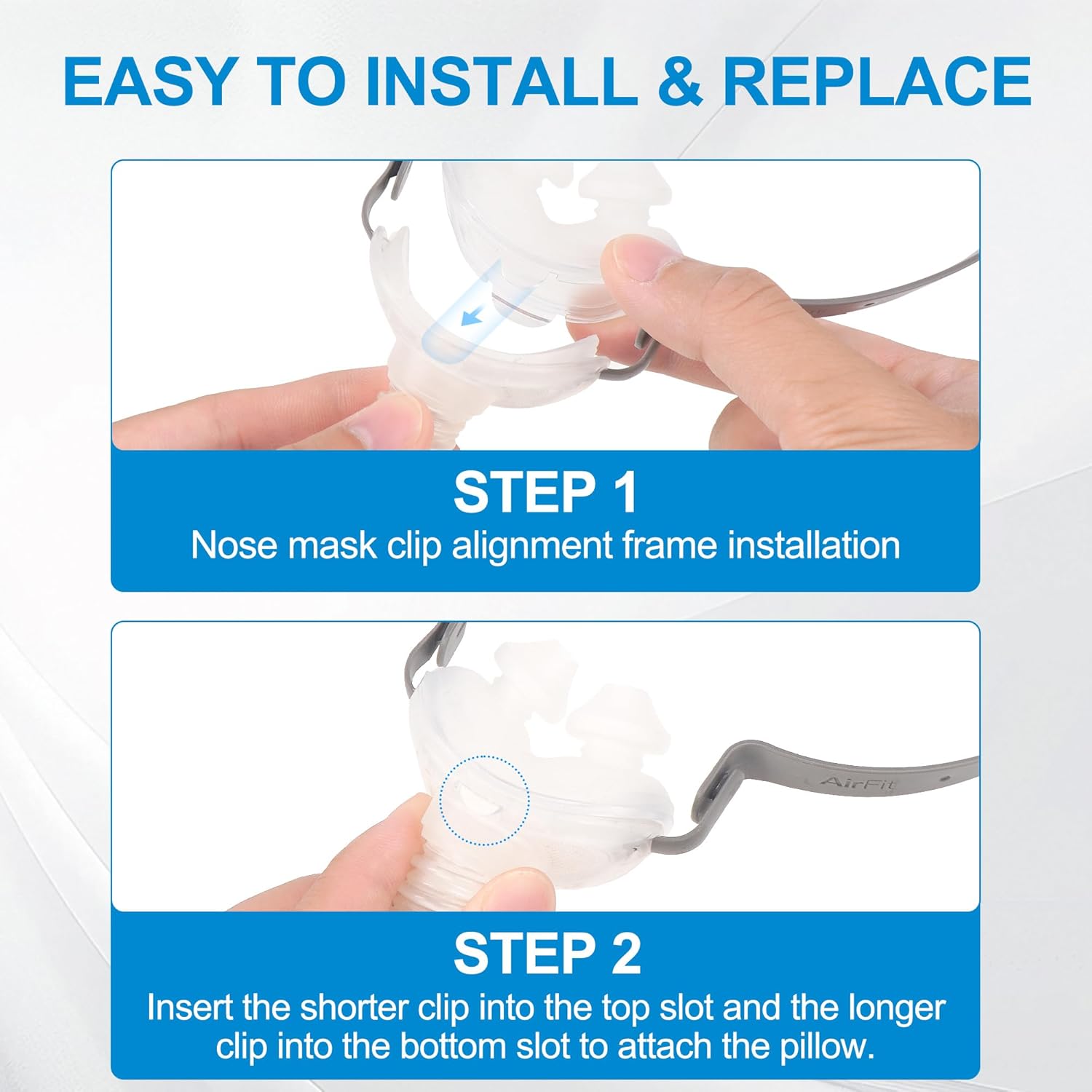 EASY TO INSTALL & REPLACE

STEP 1
Nose mask clip alignment frame installation

AirFit

STEP 2
Insert the shorter clip into the top slot and the longer clip into the bottom slot to attach the pillow.