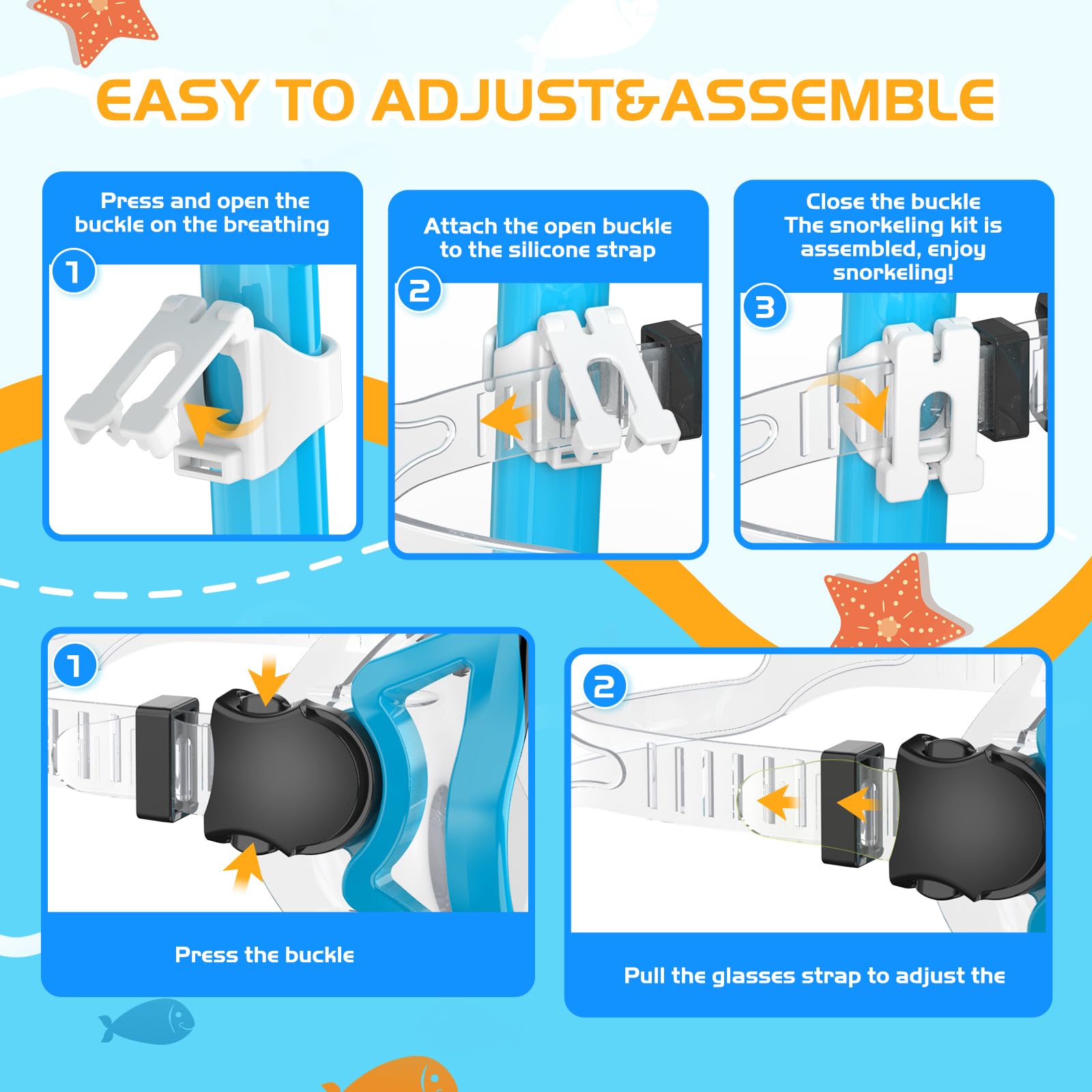 EASY TO ADJUST&ASSEMBLE

Press and open the buckle on the breathing

1

Attach the open buckle to the silicone strap

2

Close the buckle
The snorkeling kit is assembled, enjoy snorkeling!

3

1

Press the buckle

2

Pull the glasses strap to adjust the