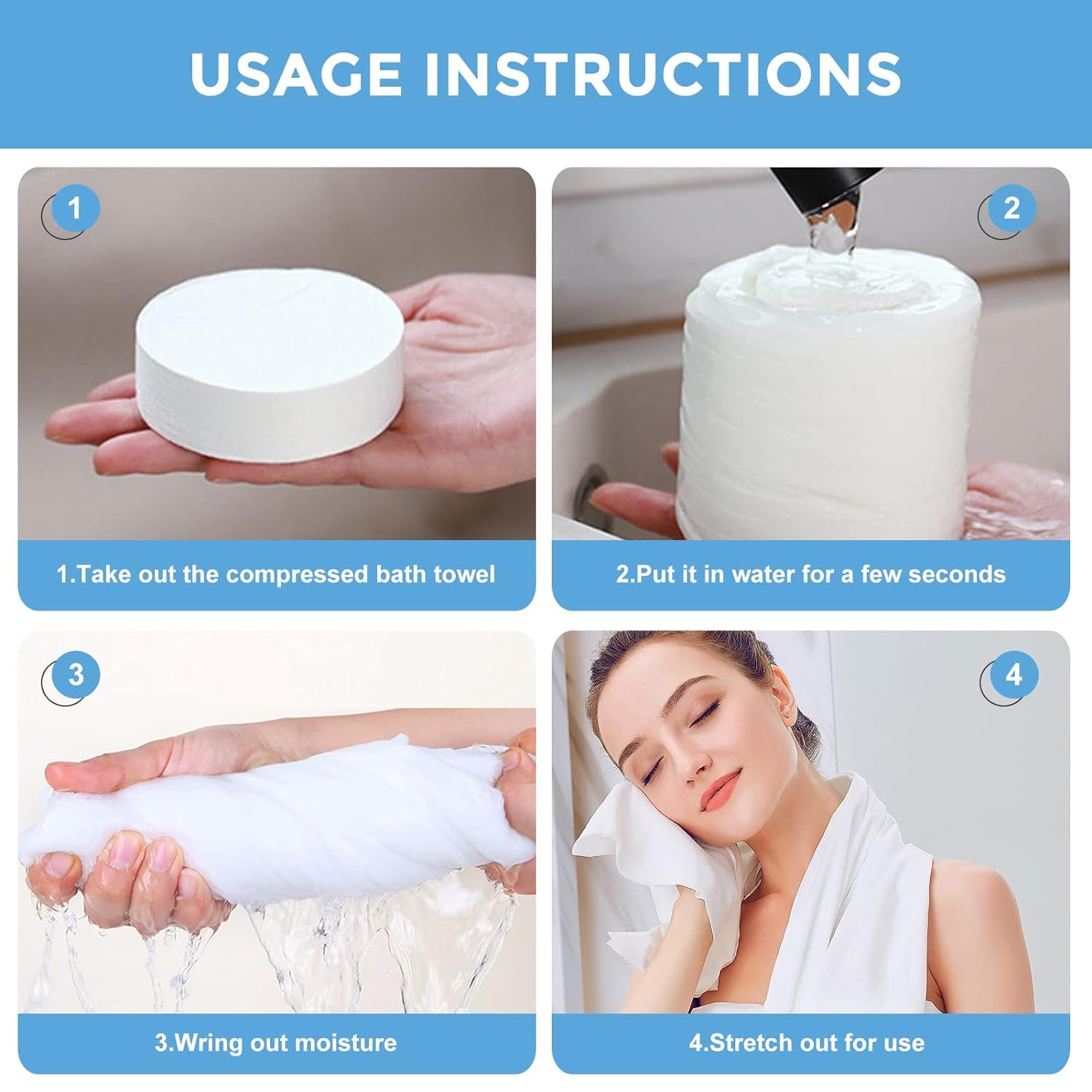 USAGE INSTRUCTIONS

1

1.Take out the compressed bath towel

2

2.Put it in water for a few seconds

3

3.Wring out moisture

4

4.Stretch out for use