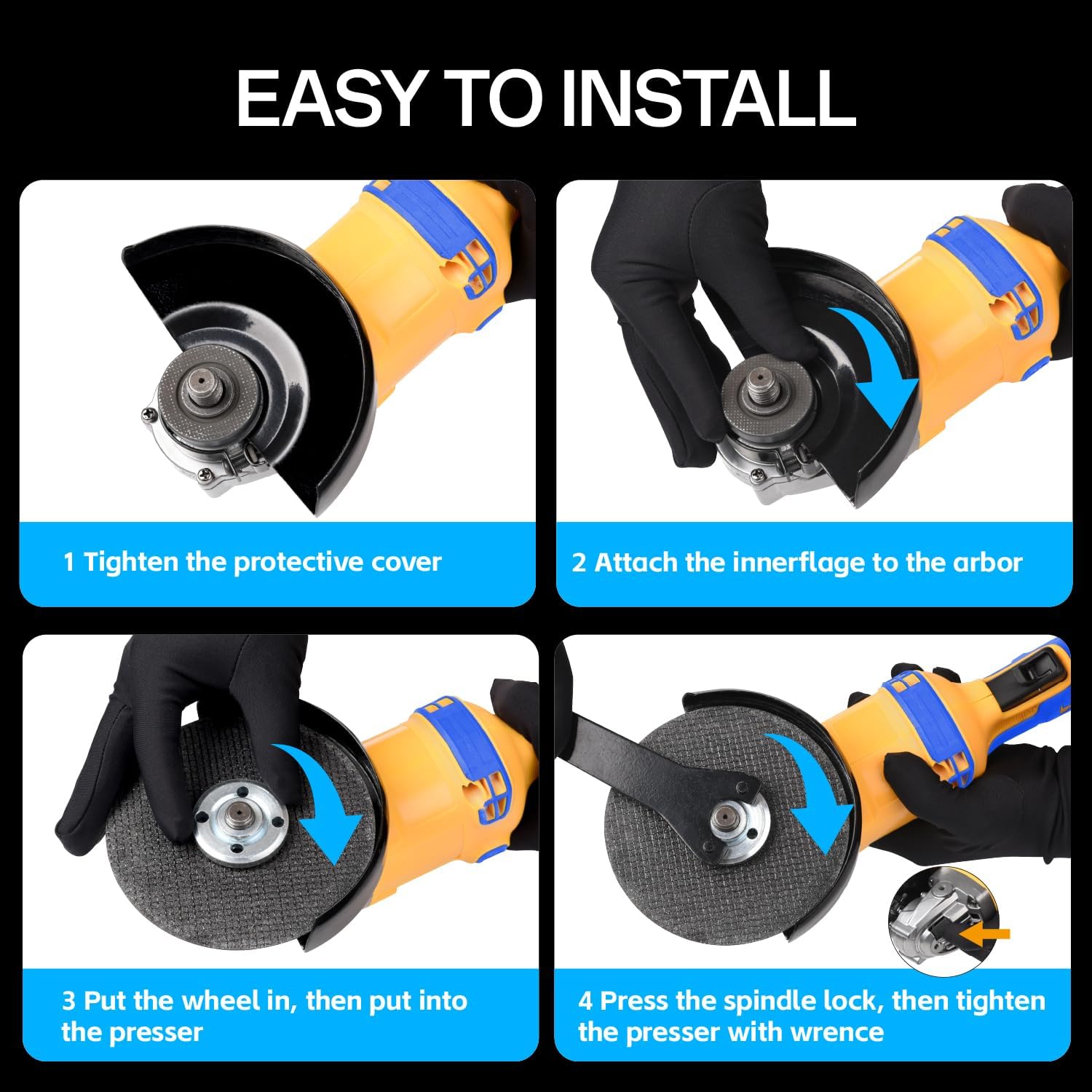 EASY TO INSTALL

1 Tighten the protective cover

2 Attach the innerflage to the arbor

3 Put the wheel in, then put into the presser

4 Press the spindle lock, then tighten the presser with wrence