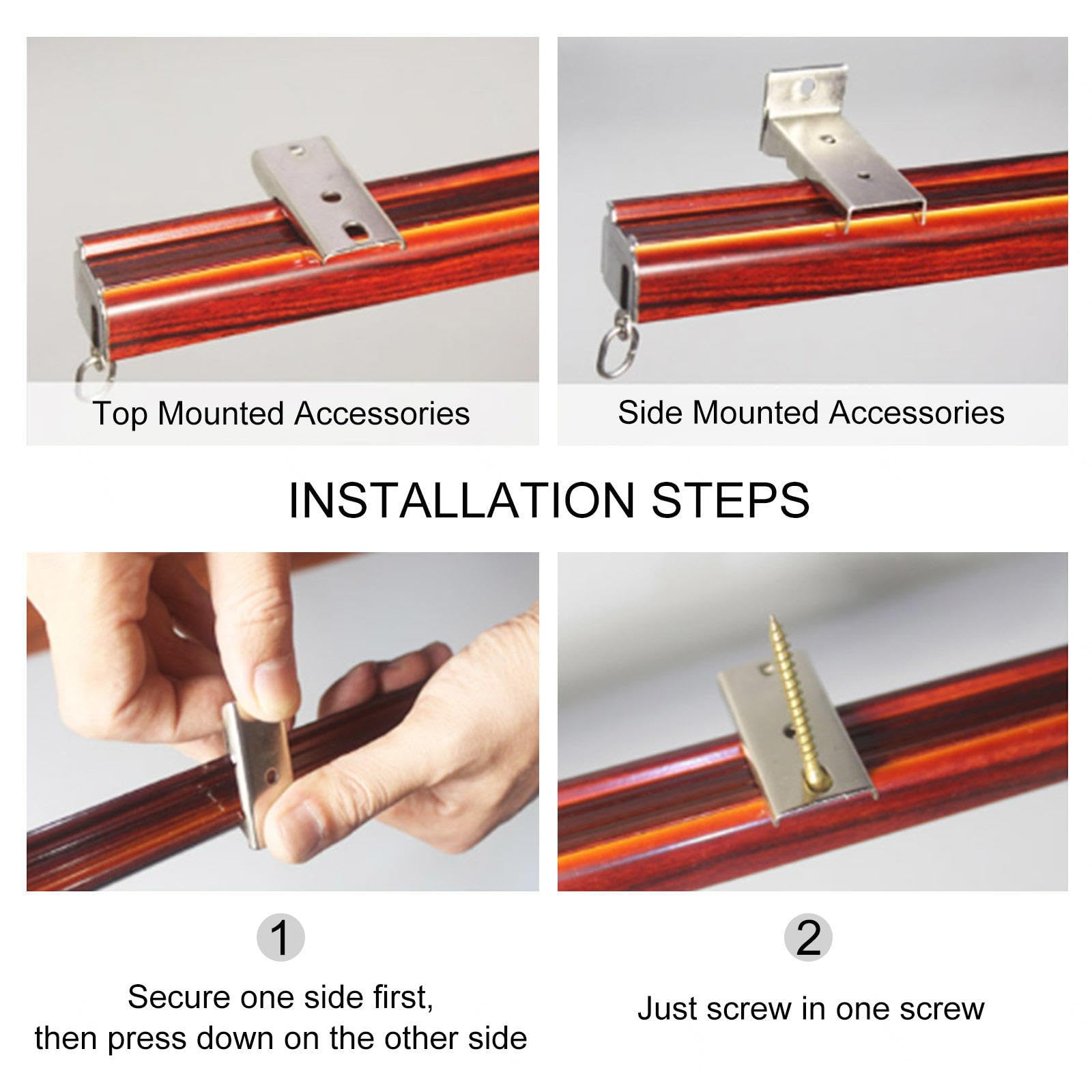 Top Mounted Accessories

Side Mounted Accessories

INSTALLATION STEPS

1

Secure one side first, then press down on the other side

2

Just screw in one screw