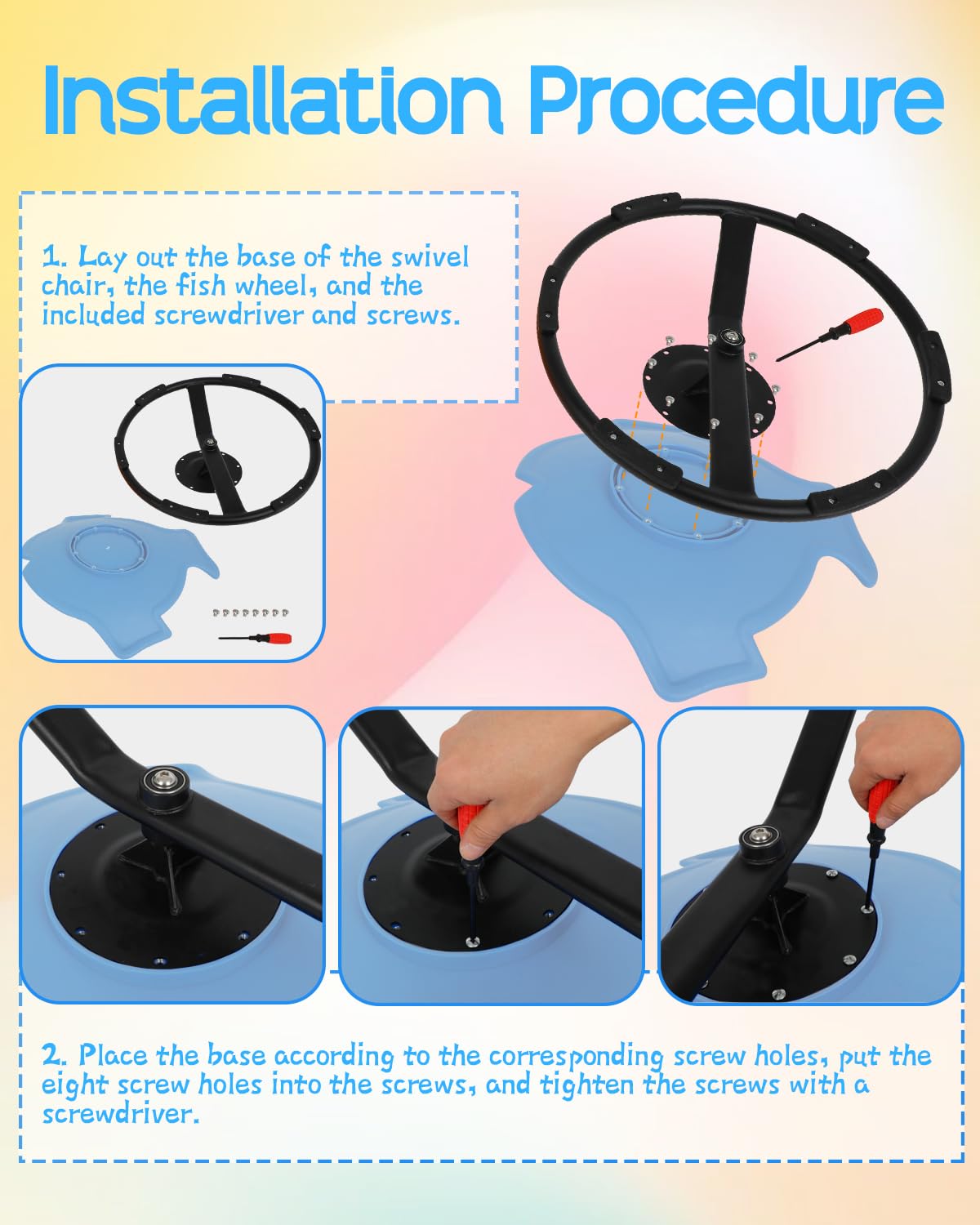 Installation Procedure

1. Lay out the base of the swivel chair, the fish wheel, and the included screwdriver and screws.

2. Place the base according to the corresponding screw holes, put the eight screw holes into the screws, and tighten the screws with a screwdriver.