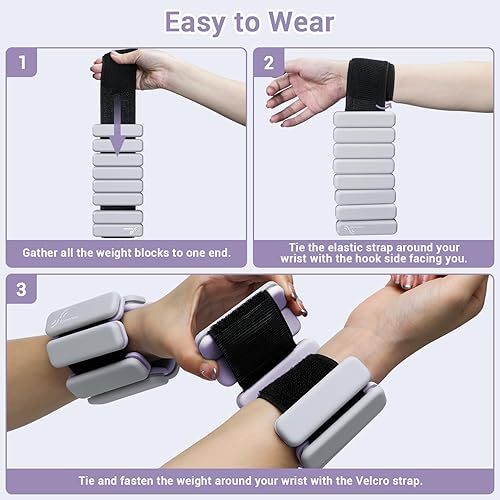 Easy to Wear

1

Gather all the weight blocks to one end.

2

Tie the elastic strap around your wrist with the hook side facing you.

3

Tie and fasten the weight around your wrist with the Velcro strap.