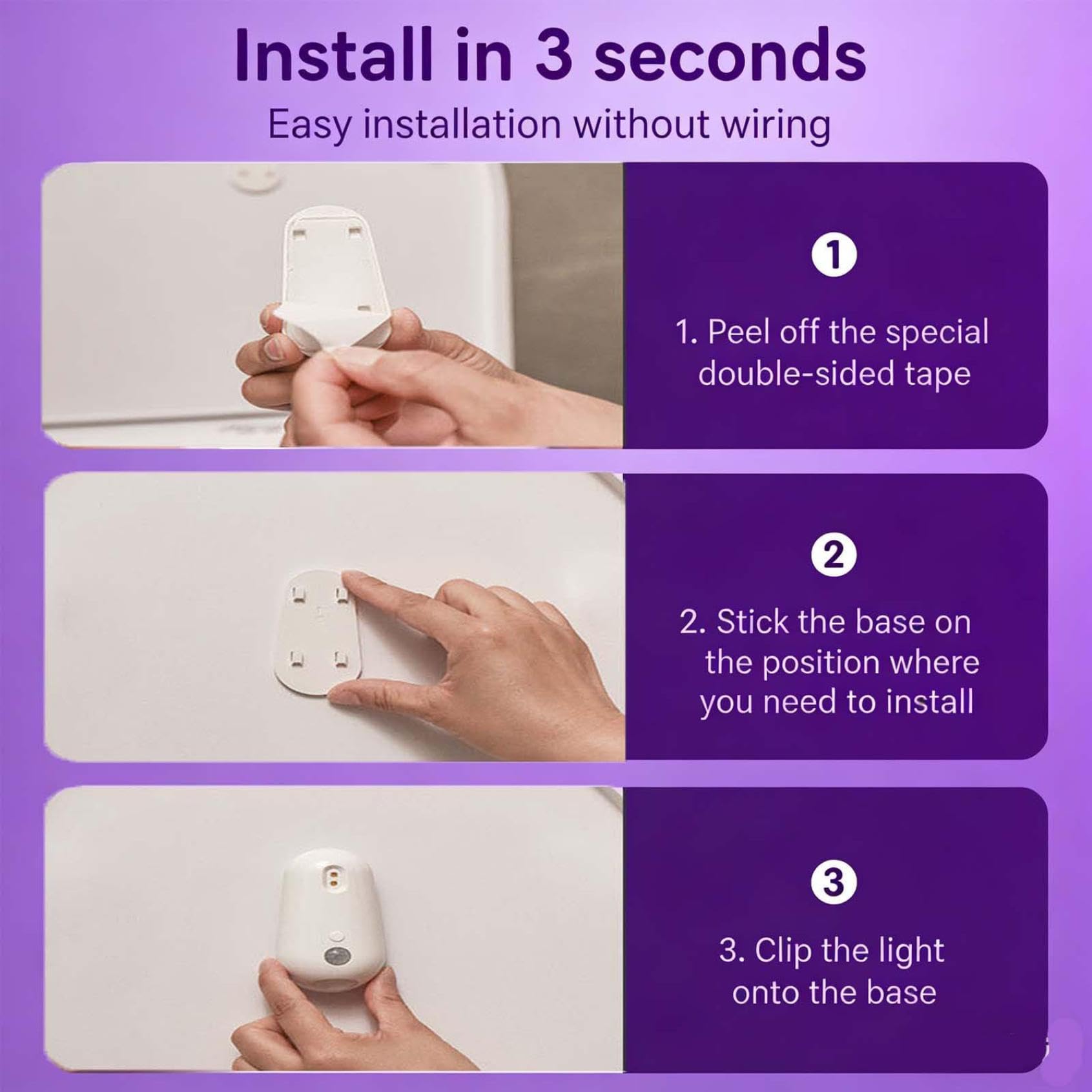 Install in 3 seconds

Easy installation without wiring

1

1. Peel off the special double-sided tape

2

2. Stick the base on the position where you need to install

3

3. Clip the light onto the base