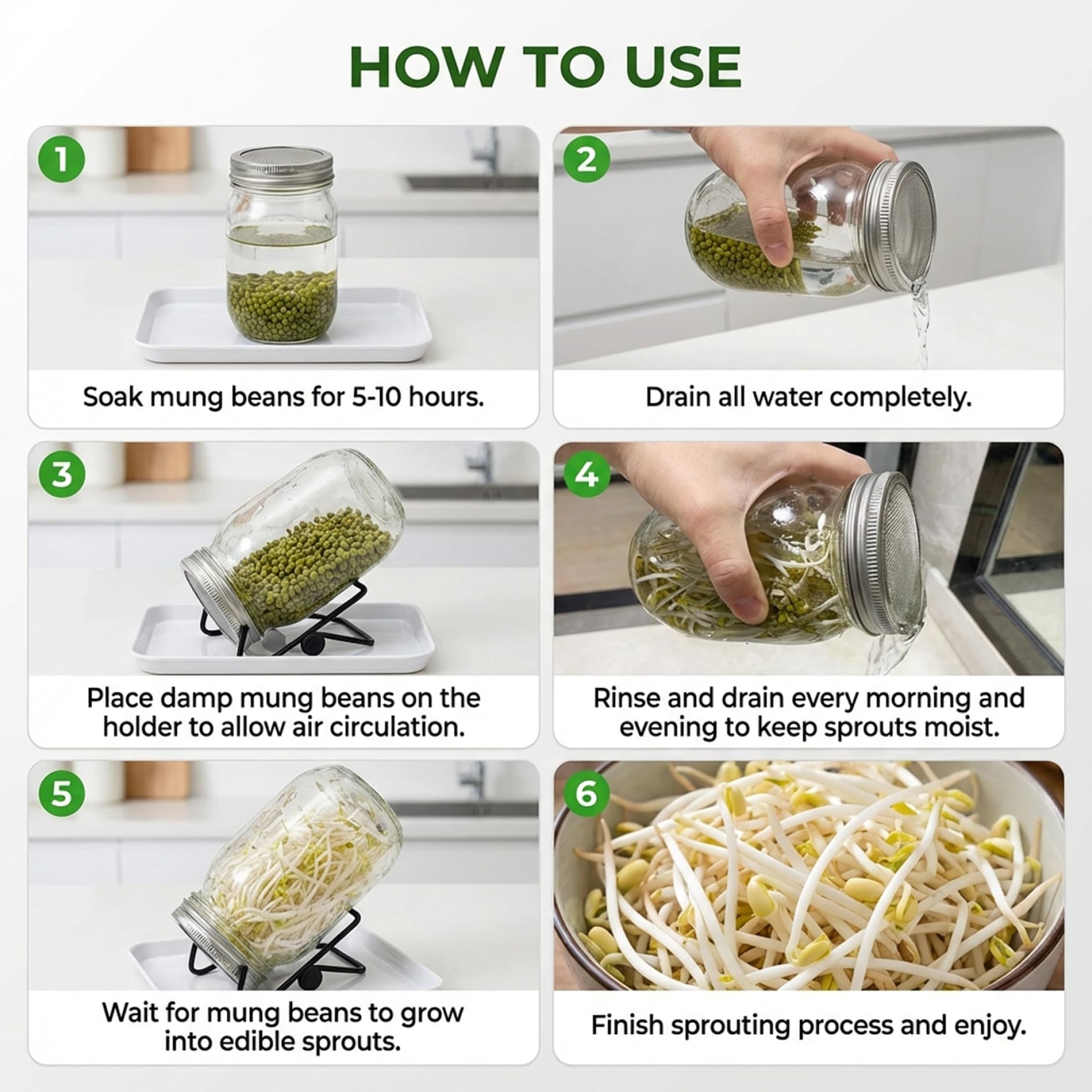 HOW TO USE

1
Soak mung beans for 5-10 hours.

2
Drain all water completely.

3
Place damp mung beans on the holder to allow air circulation.

4
Rinse and drain every morning and evening to keep sprouts moist.

5
Wait for mung beans to grow into edible sprouts.

6
Finish sprouting process and enjoy.