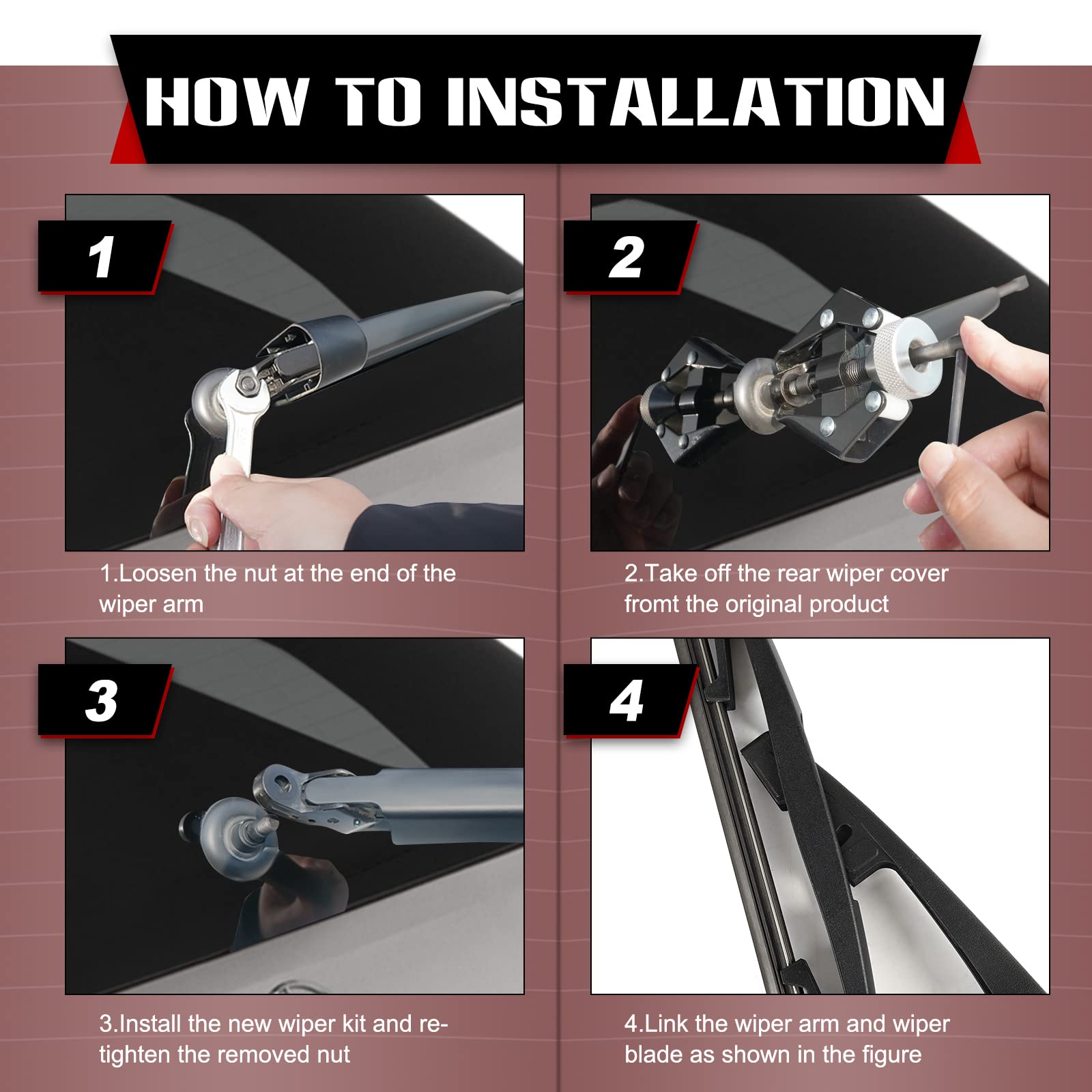 HOW TO INSTALLATION

1

1.Loosen the nut at the end of the wiper arm

2

2.Take off the rear wiper cover fromt the original product

3

3.Install the new wiper kit and re-tighten the removed nut

4

4.Link the wiper arm and wiper blade as shown in the figure