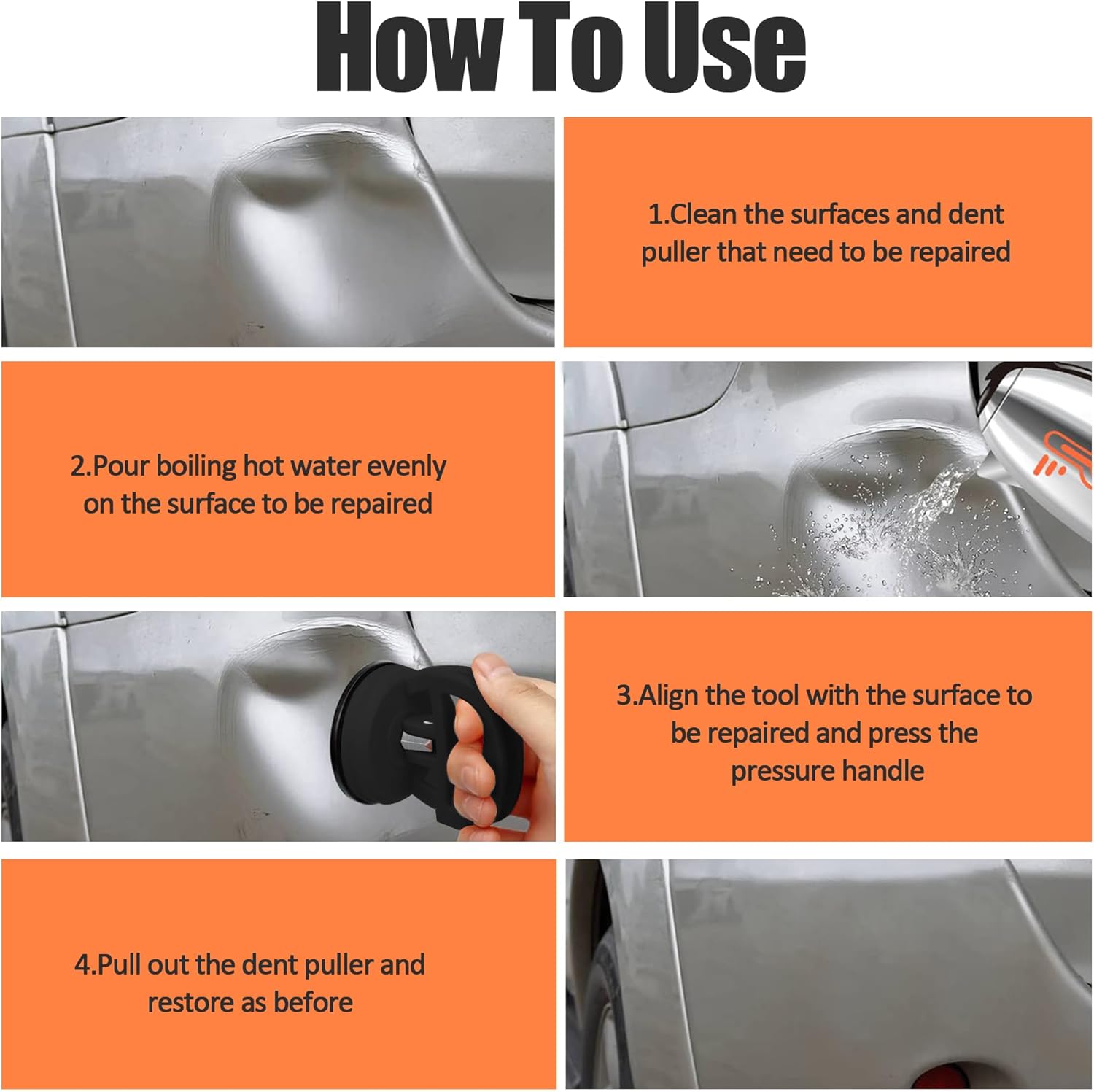 How To Use

1.Clean the surfaces and dent puller that need to be repaired

2.Pour boiling hot water evenly on the surface to be repaired

3.Align the tool with the surface to be repaired and press the pressure handle

4.Pull out the dent puller and restore as before