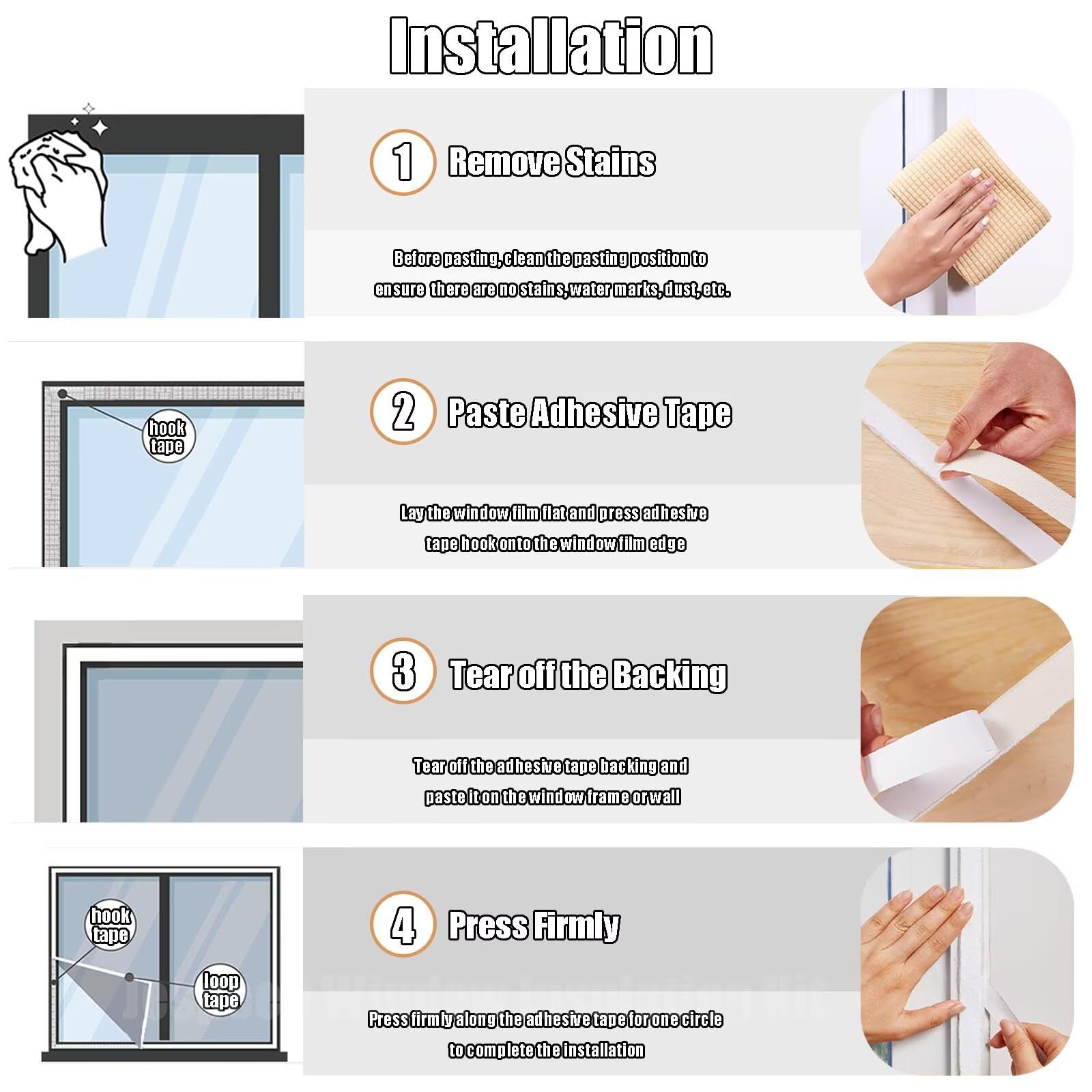 Installation

1 Remove Stains

Before pasting, clean the pasting position to ensure there are no stains, water marks, dust, etc.

hook tape

2 Paste Adhesive Tape

Lay the window film flat and press adhesive tape hook onto the window film edge

3 Tear off the Backing

Tear off the adhesive tape backing and paste it on the window frame or wall

hook tape

loop tape

4 Press Firmly

Press firmly along the adhesive tape for one circle to complete the installation