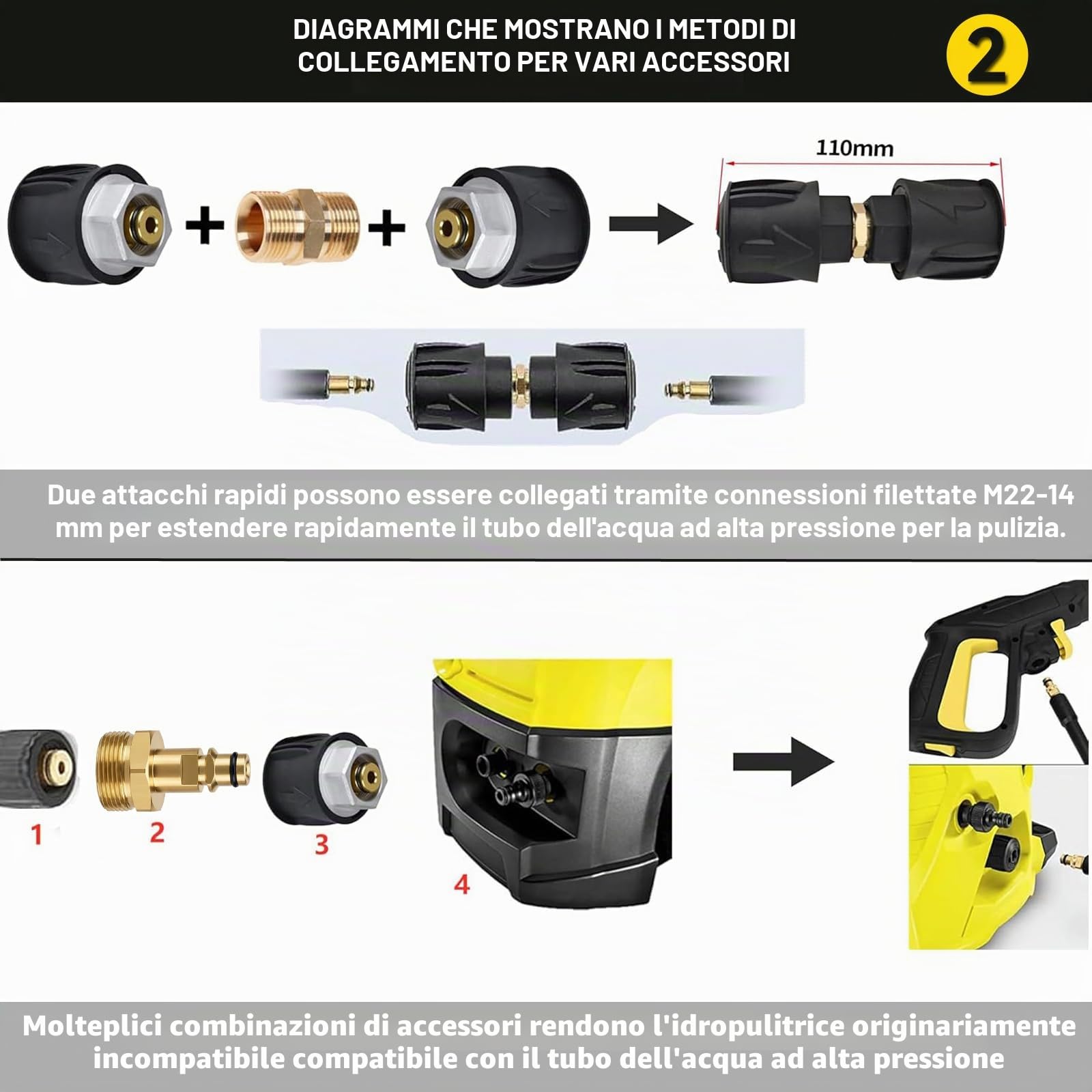 DIAGRAMMI CHE MOSTRANO I METODI DI COLLEGAMENTO PER VARI ACCESSORI

2

110mm

Due attacchi rapidi possono essere collegati tramite connessioni filettate M22-14 mm per estendere rapidamente il tubo dell'acqua ad alta pressione per la pulizia.

1

2

3

4

Molteplici combinazioni di accessori rendono l'idropulitrice originariamente incompatibile compatibile con il tubo dell'acqua ad alta pressione