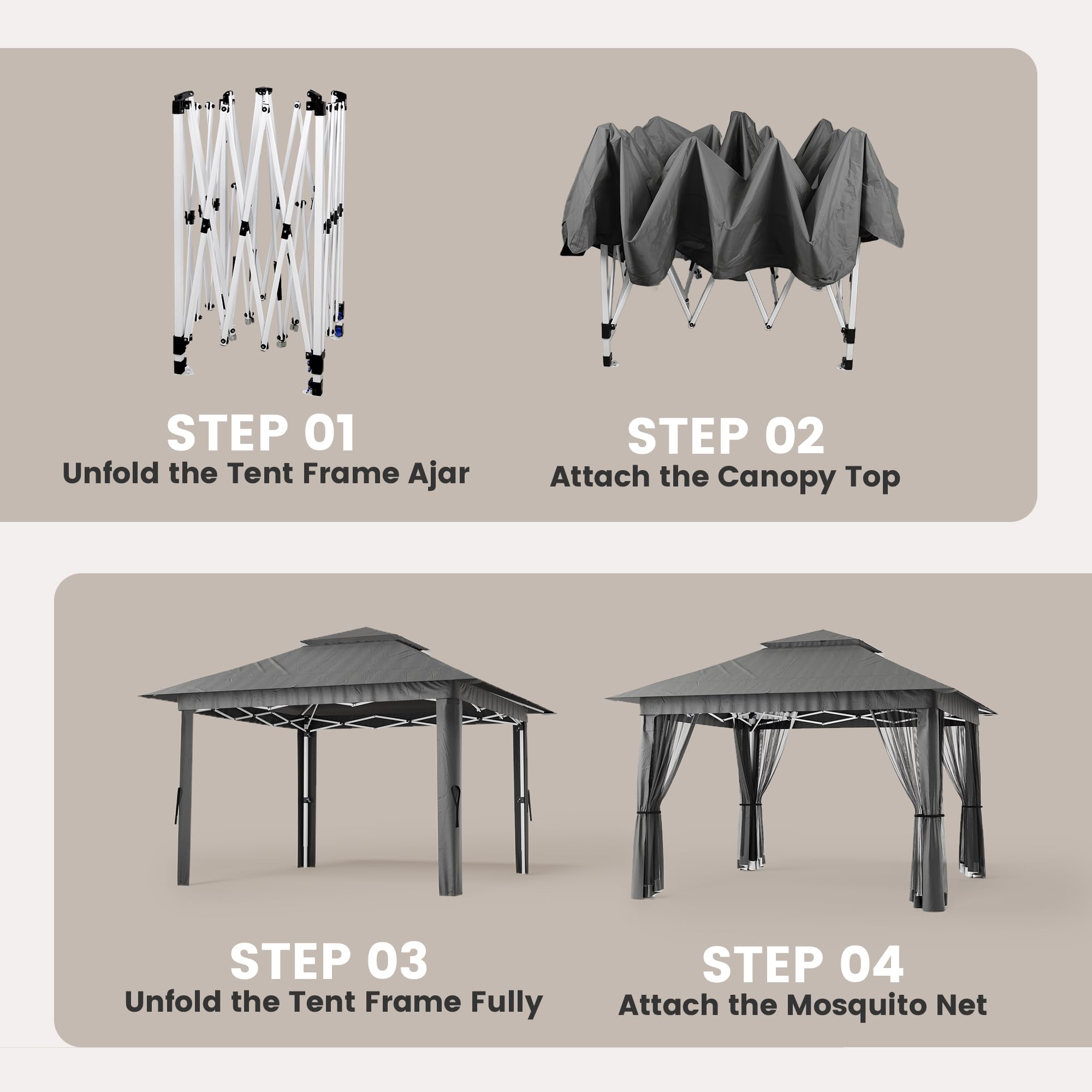 STEP 01
Unfold the Tent Frame Ajar

STEP 02
Attach the Canopy Top

STEP 03
Unfold the Tent Frame Fully

STEP 04
Attach the Mosquito Net