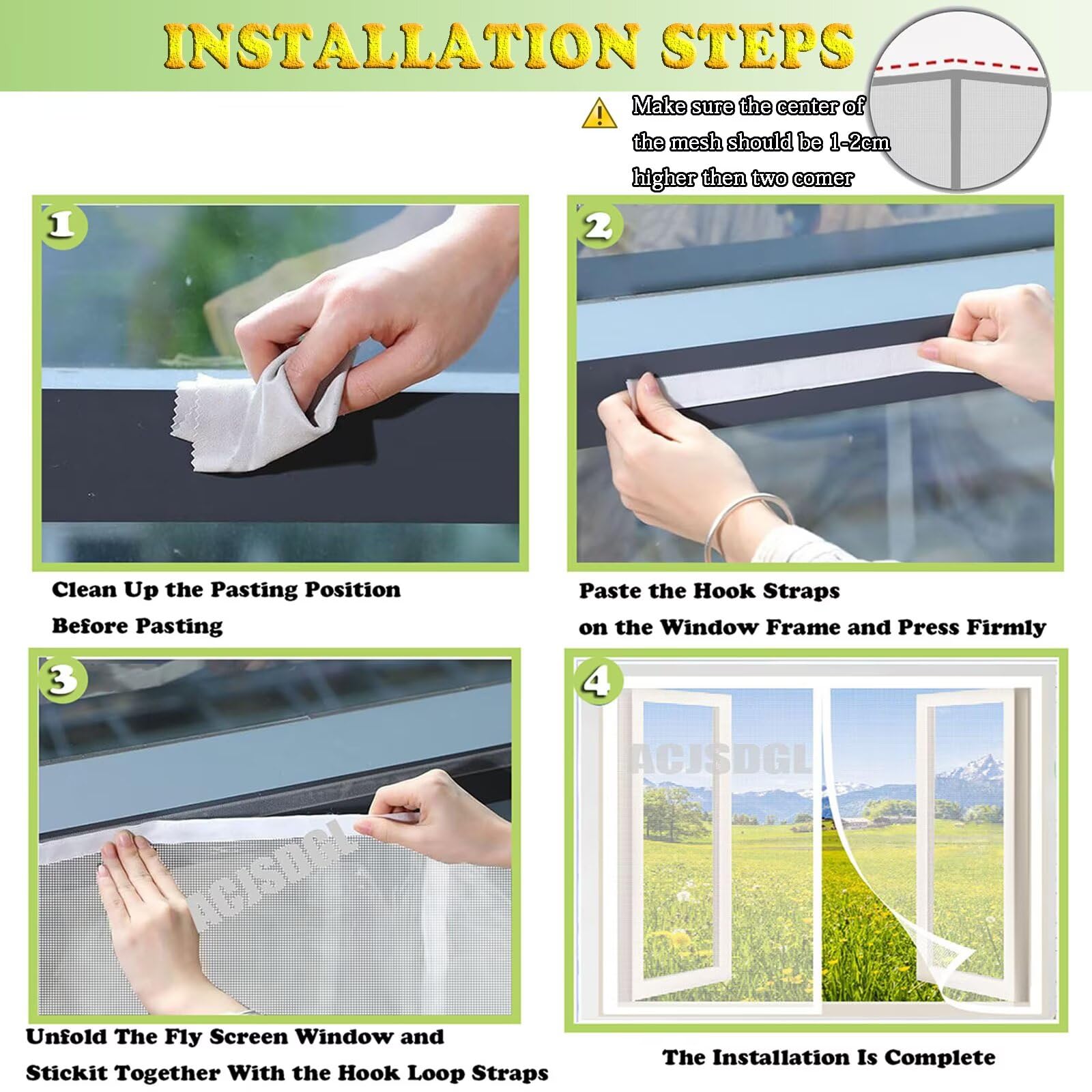 INSTALLATION STEPS

Make sure the center of the mesh should be 1-2cm higher then two comer

1

Clean Up the Pasting Position Before Pasting

2

Paste the Hook Straps on the Window Frame and Press Firmly

3

ACJSDGL

Unfold The Fly Screen Window and Stickit Together With the Hook Loop Straps

4

ACJSDGL

The Installation Is Complete