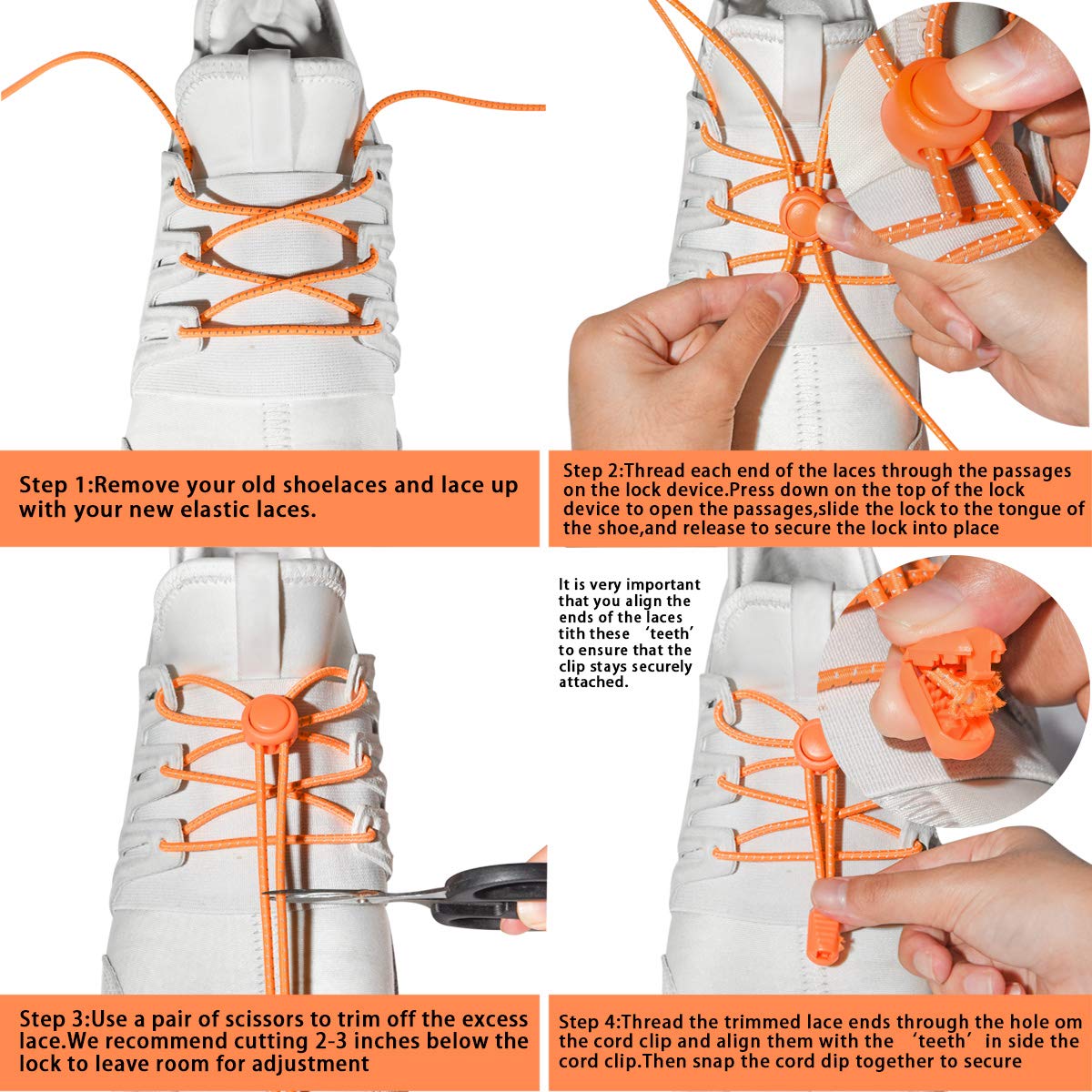 Step 1:Remove your old shoelaces and lace up with your new elastic laces.

Step 2:Thread each end of the laces through the passages on the lock device.Press down on the top of the lock device to open the passages,slide the lock to the tongue of the shoe,and release to secure the lock into place

It is very important that you align the ends of the laces tith these ‘teeth’ to ensure that the clip stays securely attached.

Step 3:Use a pair of scissors to trim off the excess lace.We recommend cutting 2-3 inches below the lock to leave room for adjustment

Step 4:Thread the trimmed lace ends through the hole om the cord clip and align them with the ‘teeth’ in side the cord clip.Then snap the cord dip together to secure