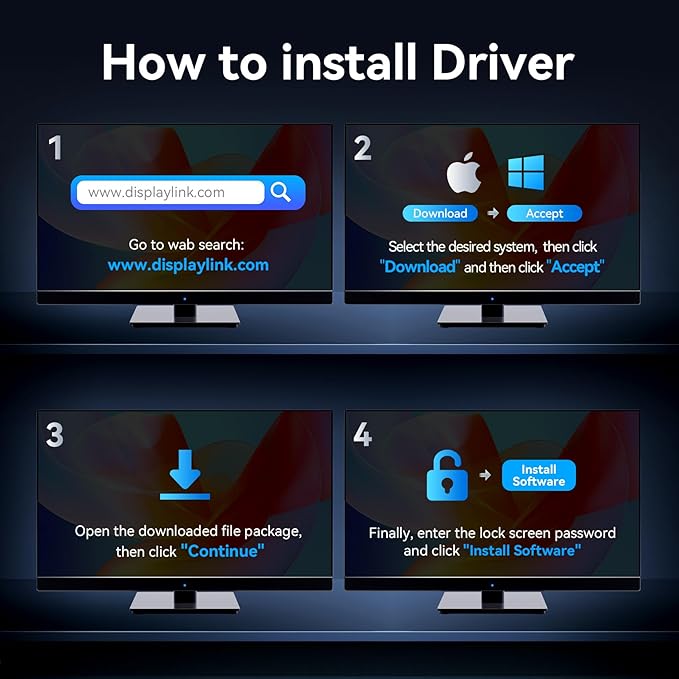 How to install Driver

1

www.displaylink.com

Go to wab search:
www.displaylink.com

2

Download → Accept

Select the desired system, then click "Download" and then click "Accept"

3

Open the downloaded file package, then click "Continue"

4

→ Install Software

Finally, enter the lock screen password and click "Install Software"