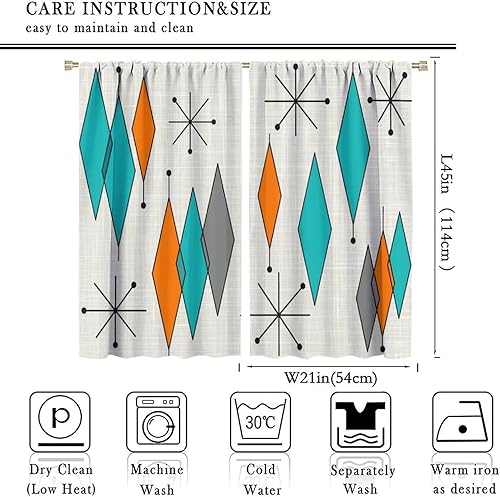 CARE INSTRUCTION&SIZE
easy to maintain and clean

L45in （114cm）

W21in(54cm)

p

30℃

Dry Clean
(Low Heat)

Machine
Wash

Cold
Water

Separately
Wash

Warm iron
as desired