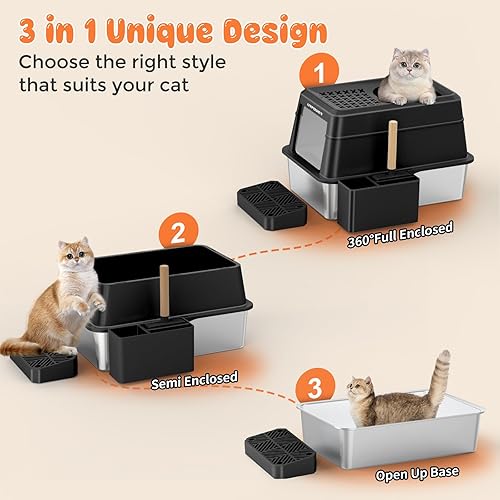 3 in 1 Unique Design
Choose the right style that suits your cat

1

360°Full Enclosed

2

Semi Enclosed

3

Open Up Base