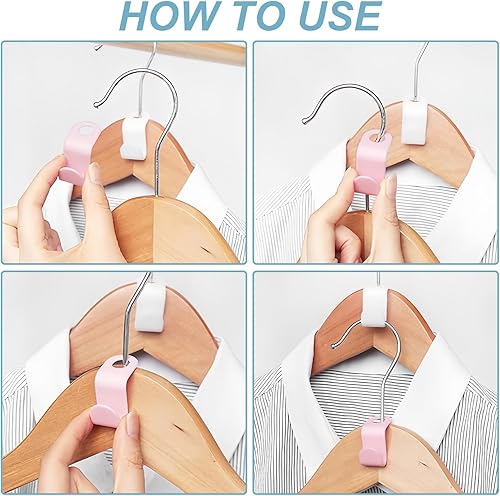 HOW TO USE