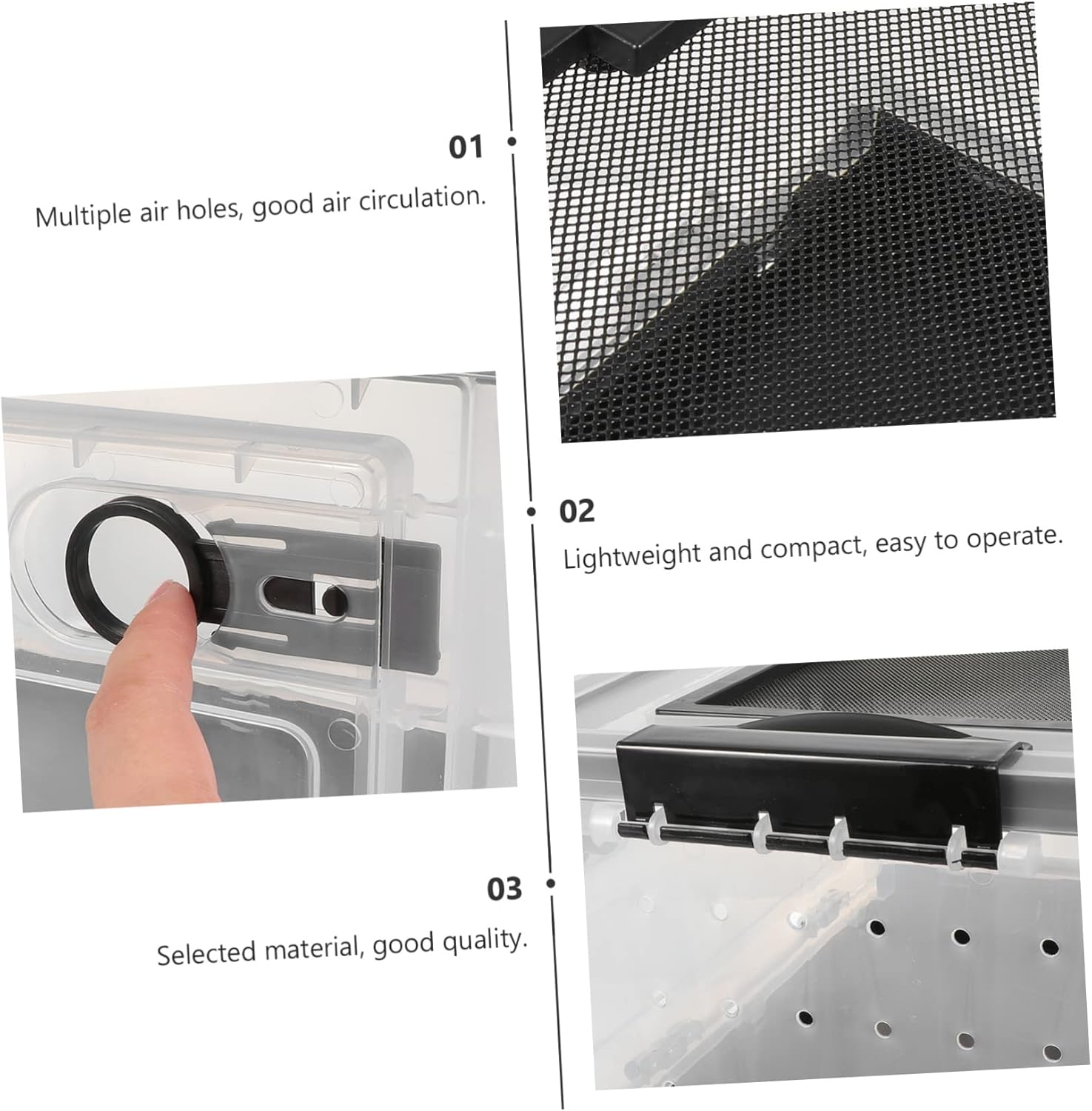 01

Multiple air holes, good air circulation.

02

Lightweight and compact, easy to operate.

03

Selected material, good quality.