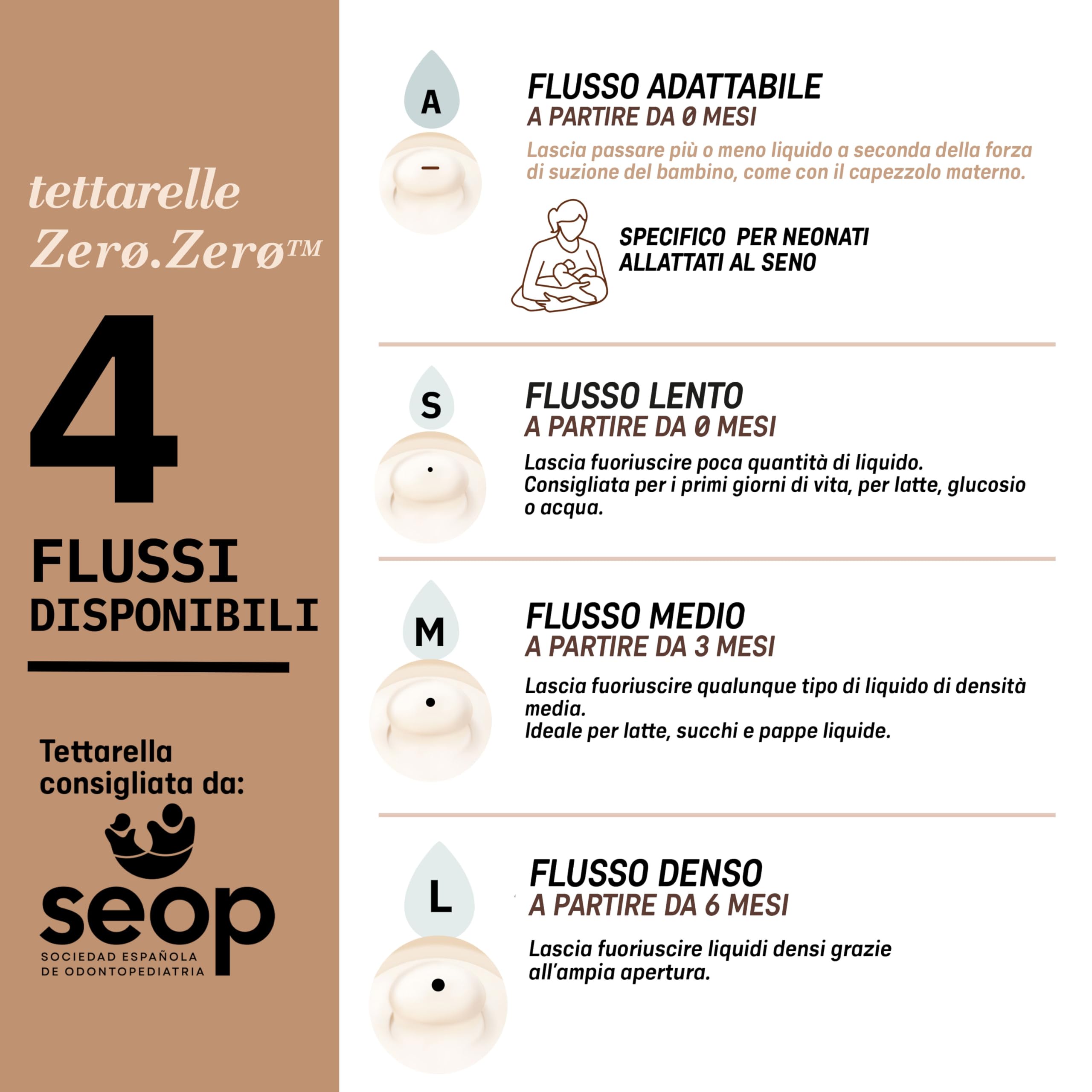 tettarelle Zerø.Zerø™

4

FLUSSI DISPONIBILI

Tettarella consigliata da:

seop
SOCIEDAD ESPAÑOLA DE ODONTOPEDIATRIA

A

FLUSSO ADATTABILE
A PARTIRE DA 0 MESI

Lascia passare più o meno liquido a seconda della forza di suzione del bambino, come con il capezzolo materno.

SPECIFICO PER NEONATI ALLATTATI AL SENO

S

FLUSSO LENTO
A PARTIRE DA 0 MESI

Lascia fuoriuscire poca quantità di liquido.
Consigliata per i primi giorni di vita, per latte, glucosio o acqua.

M

FLUSSO MEDIO
A PARTIRE DA 3 MESI

Lascia fuoriuscire qualunque tipo di liquido di densità media.
Ideale per latte, succhi e pappe liquide.

L

FLUSSO DENSO
A PARTIRE DA 6 MESI

Lascia fuoriuscire liquidi densi grazie all'ampia apertura.