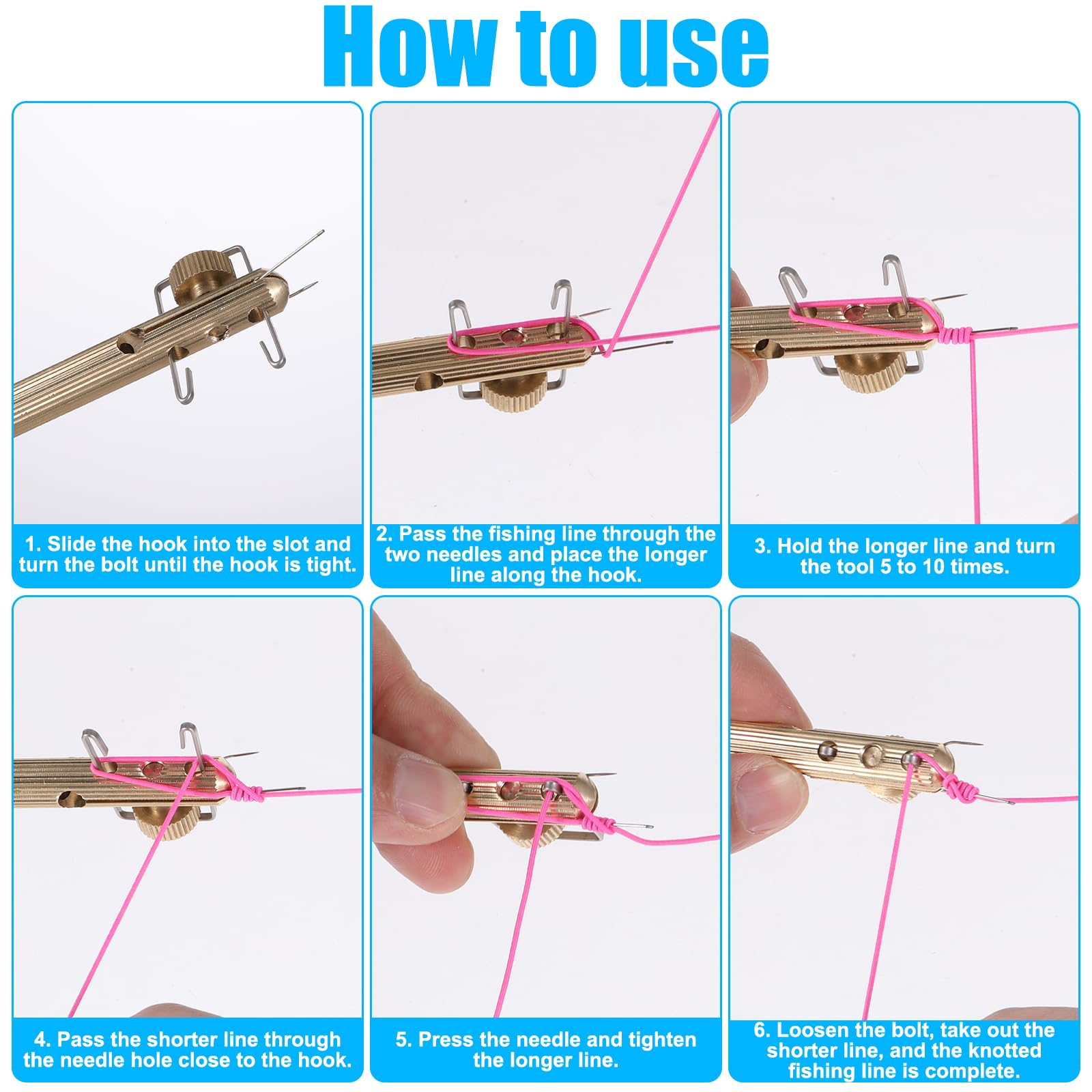 How to use

1. Slide the hook into the slot and turn the bolt until the hook is tight.

2. Pass the fishing line through the two needles and place the longer line along the hook.

3. Hold the longer line and turn the tool 5 to 10 times.

4. Pass the shorter line through the needle hole close to the hook.

5. Press the needle and tighten the longer line.

6. Loosen the bolt, take out the shorter line, and the knotted fishing line is complete.