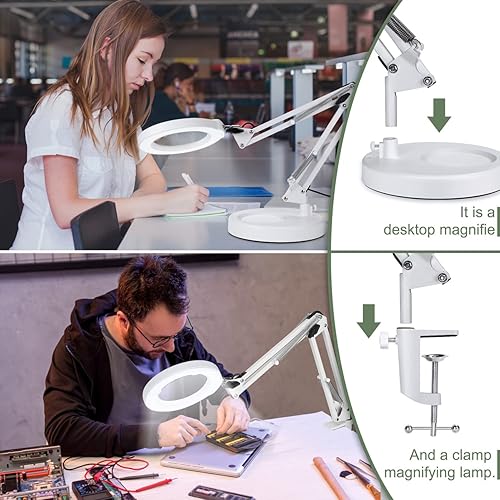 It is a
desktop magnifie

And a clamp
magnifying lamp.