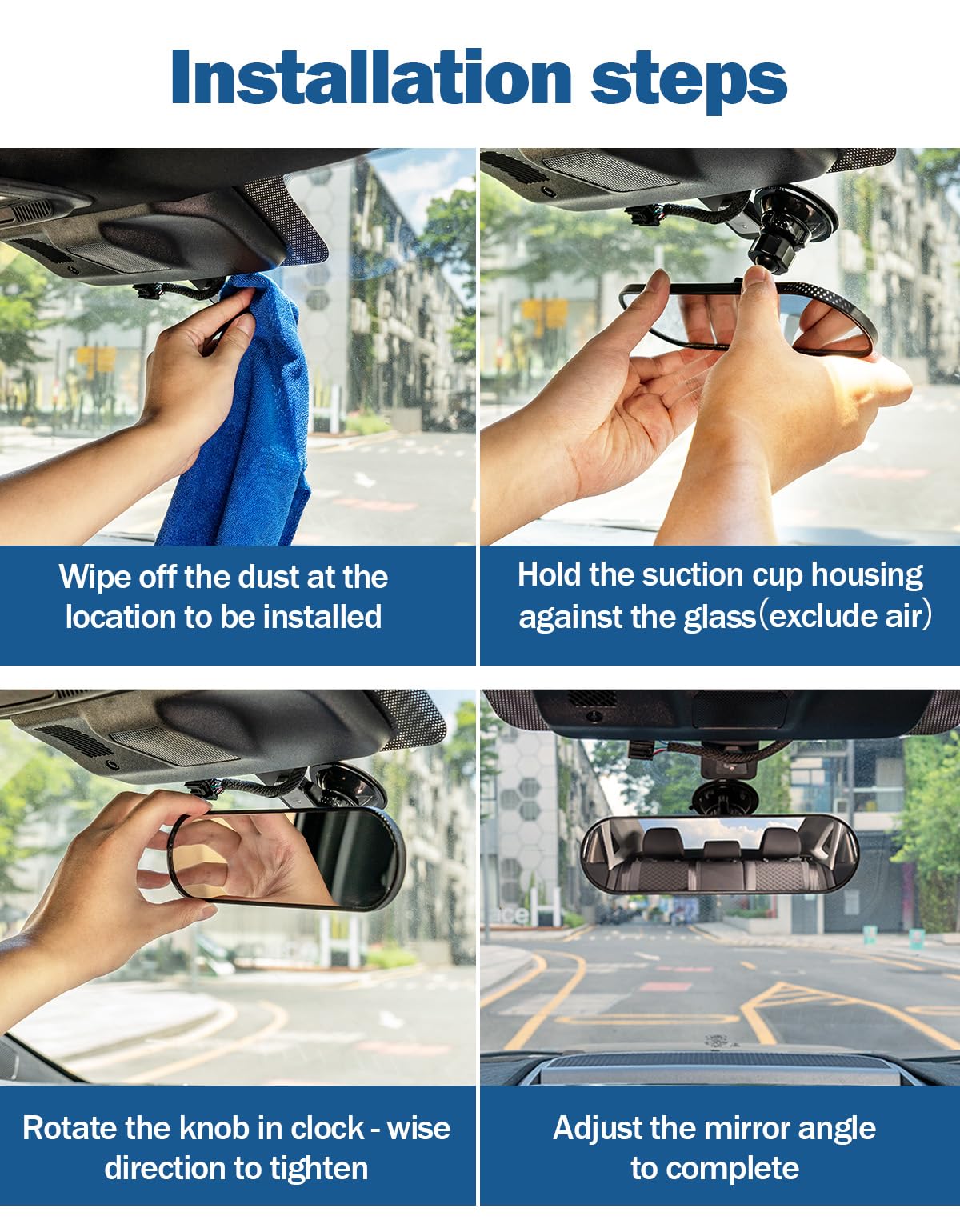 Installation steps

Wipe off the dust at the location to be installed

Hold the suction cup housing against the glass(exclude air)

Rotate the knob in clock - wise direction to tighten

Adjust the mirror angle to complete