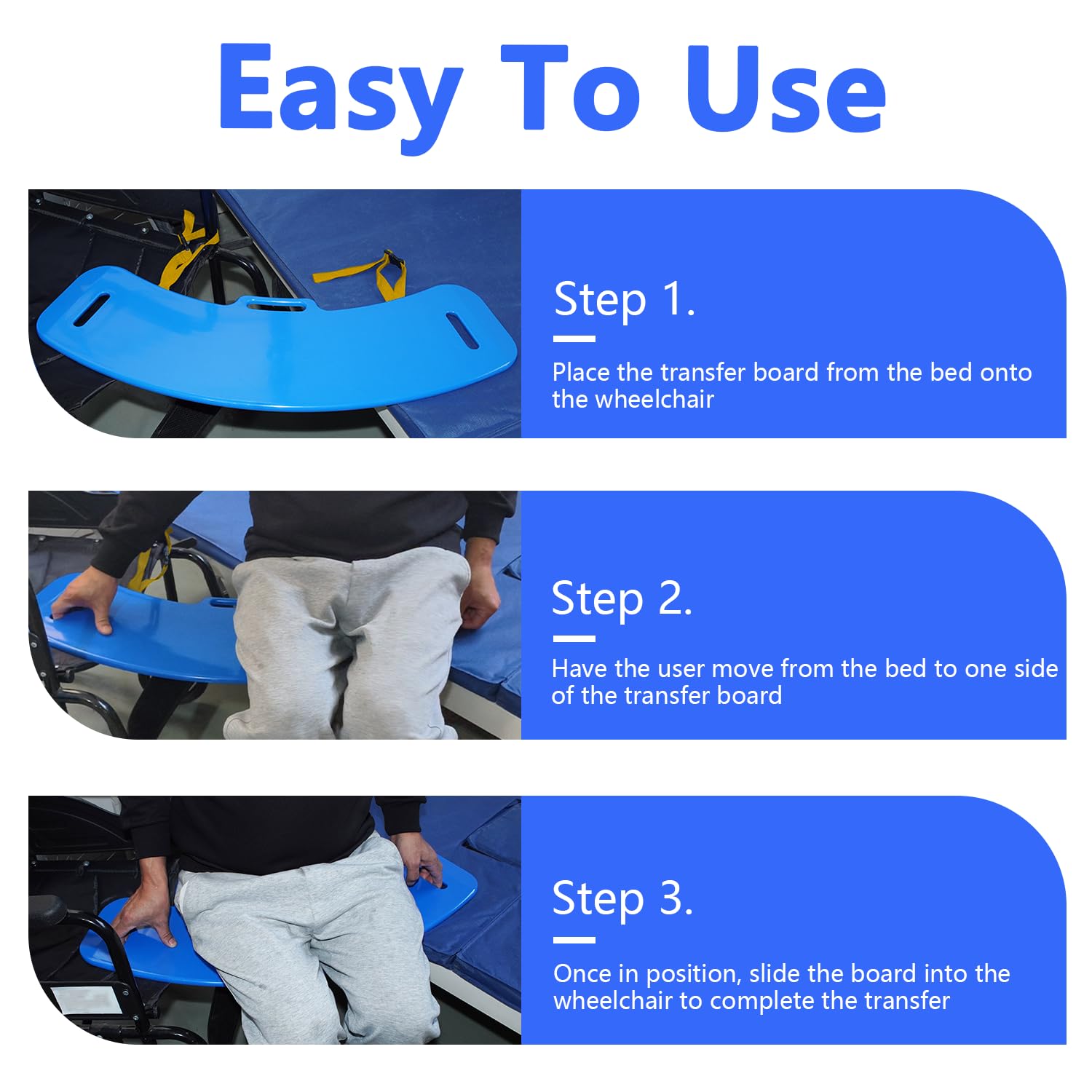 Easy To Use

Step 1.

Place the transfer board from the bed onto the wheelchair

Step 2.

Have the user move from the bed to one side of the transfer board

Step 3.

Once in position, slide the board into the wheelchair to complete the transfer