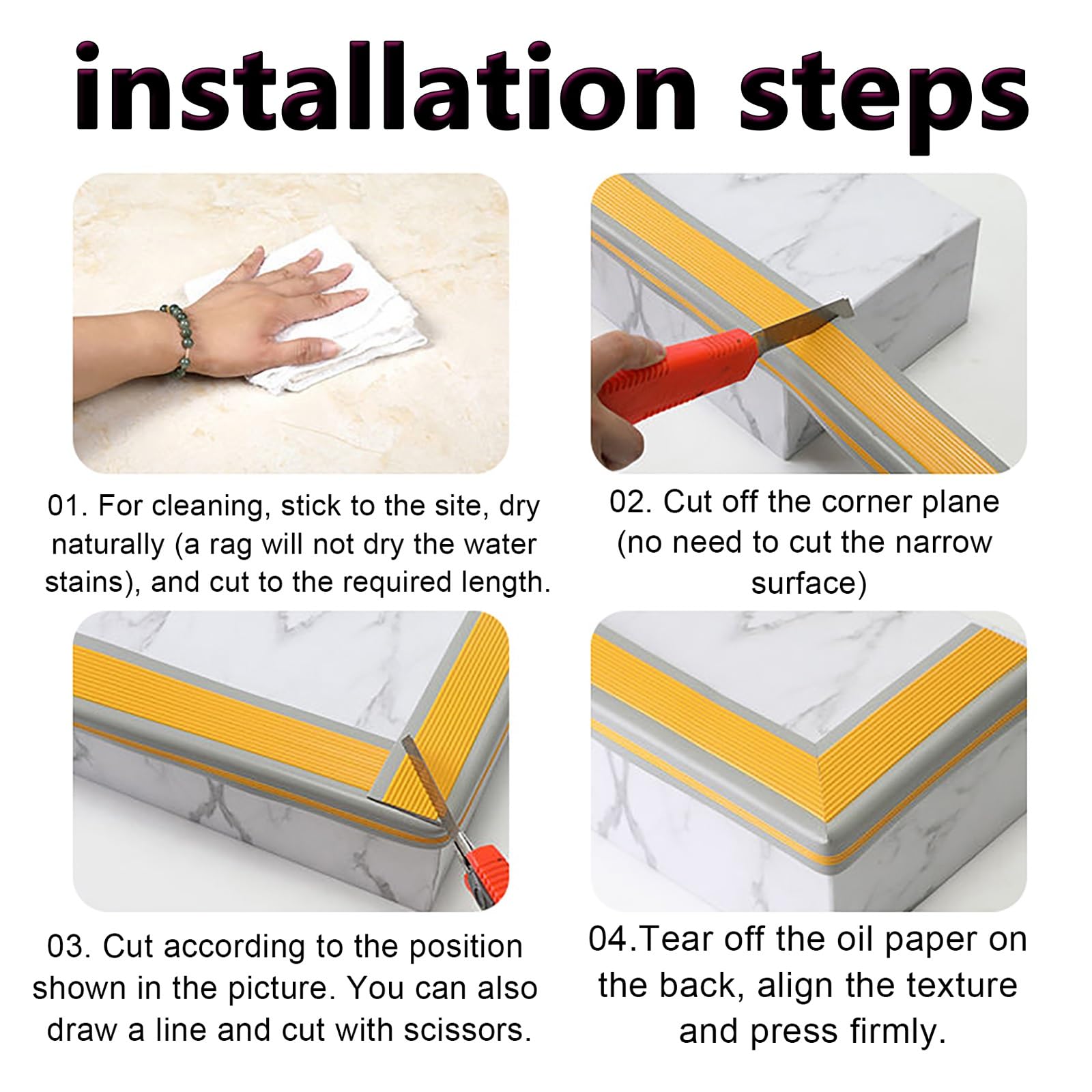 installation steps

01. For cleaning, stick to the site, dry naturally (a rag will not dry the water stains), and cut to the required length.

02. Cut off the corner plane (no need to cut the narrow surface)

03. Cut according to the position shown in the picture. You can also draw a line and cut with scissors.

04.Tear off the oil paper on the back, align the texture and press firmly.