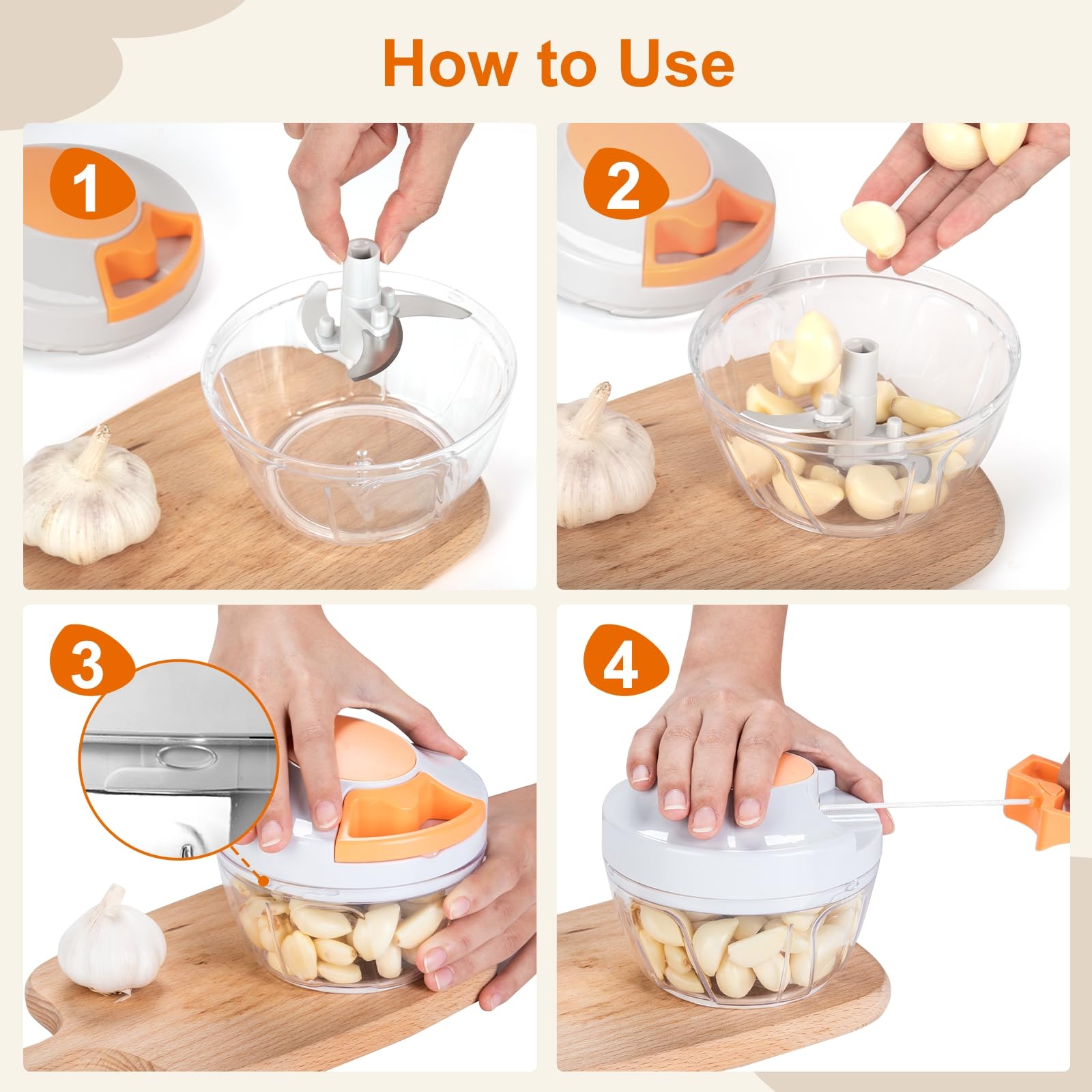 How to Use

1

2

3

4