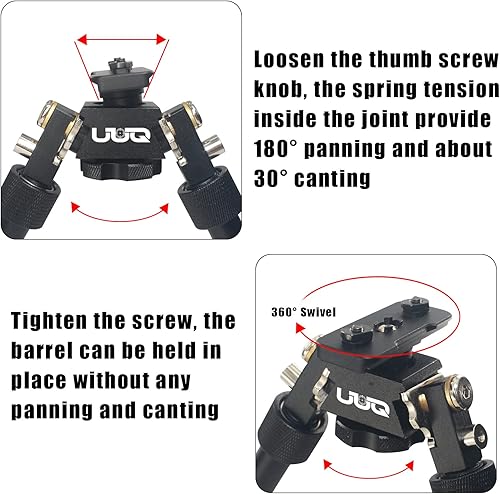 UUQ

Loosen the thumb screw knob, the spring tension inside the joint provide 180° panning and about 30° canting

Tighten the screw, the barrel can be held in place without any panning and canting

360° Swivel

UUQ