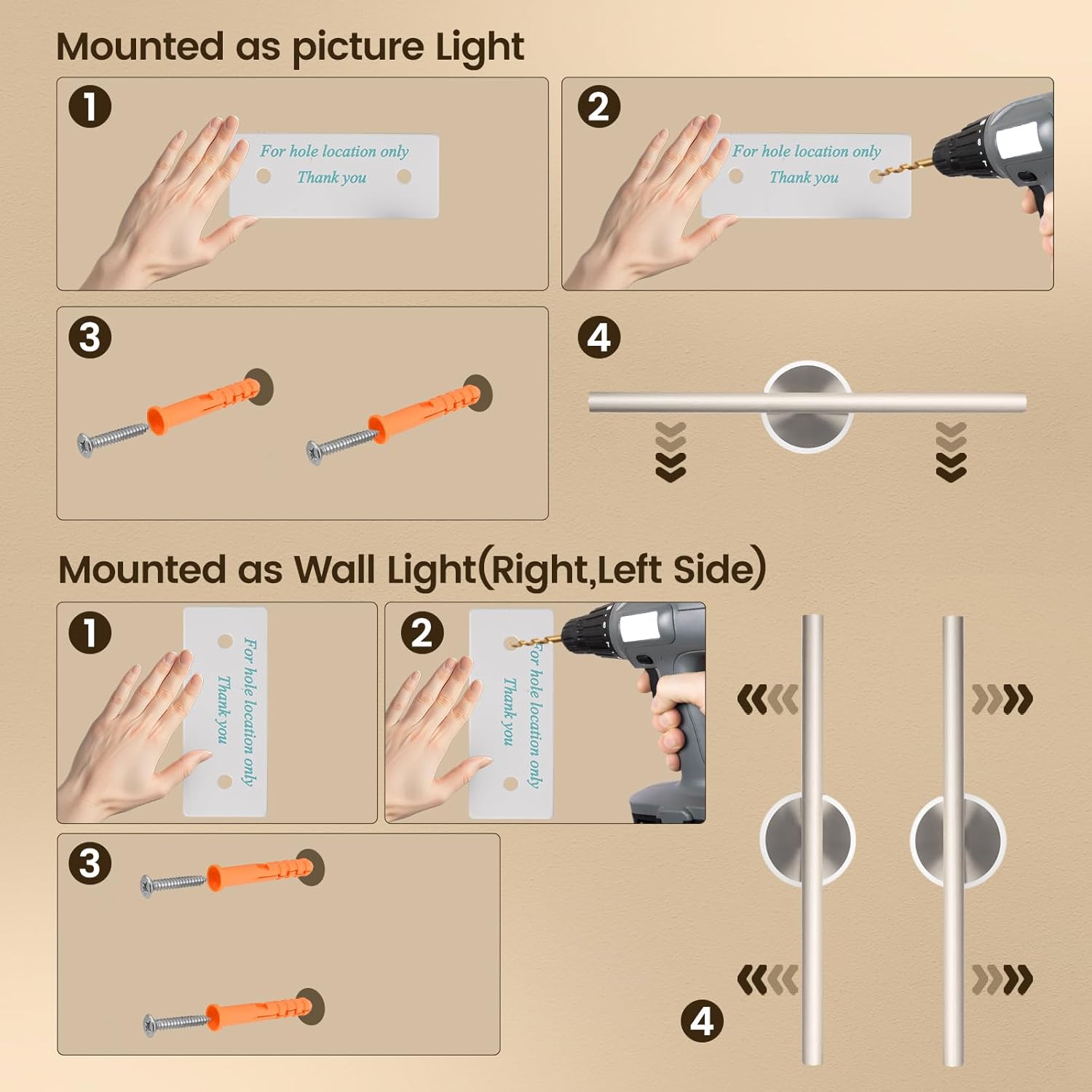 Mounted as picture Light

1

For hole location only
Thank you

2

For hole location only
Thank you

3

4

Mounted as Wall Light(Right,Left Side)

1

For hole location only
Thank you

2

For hole location only
Thank you

3

4