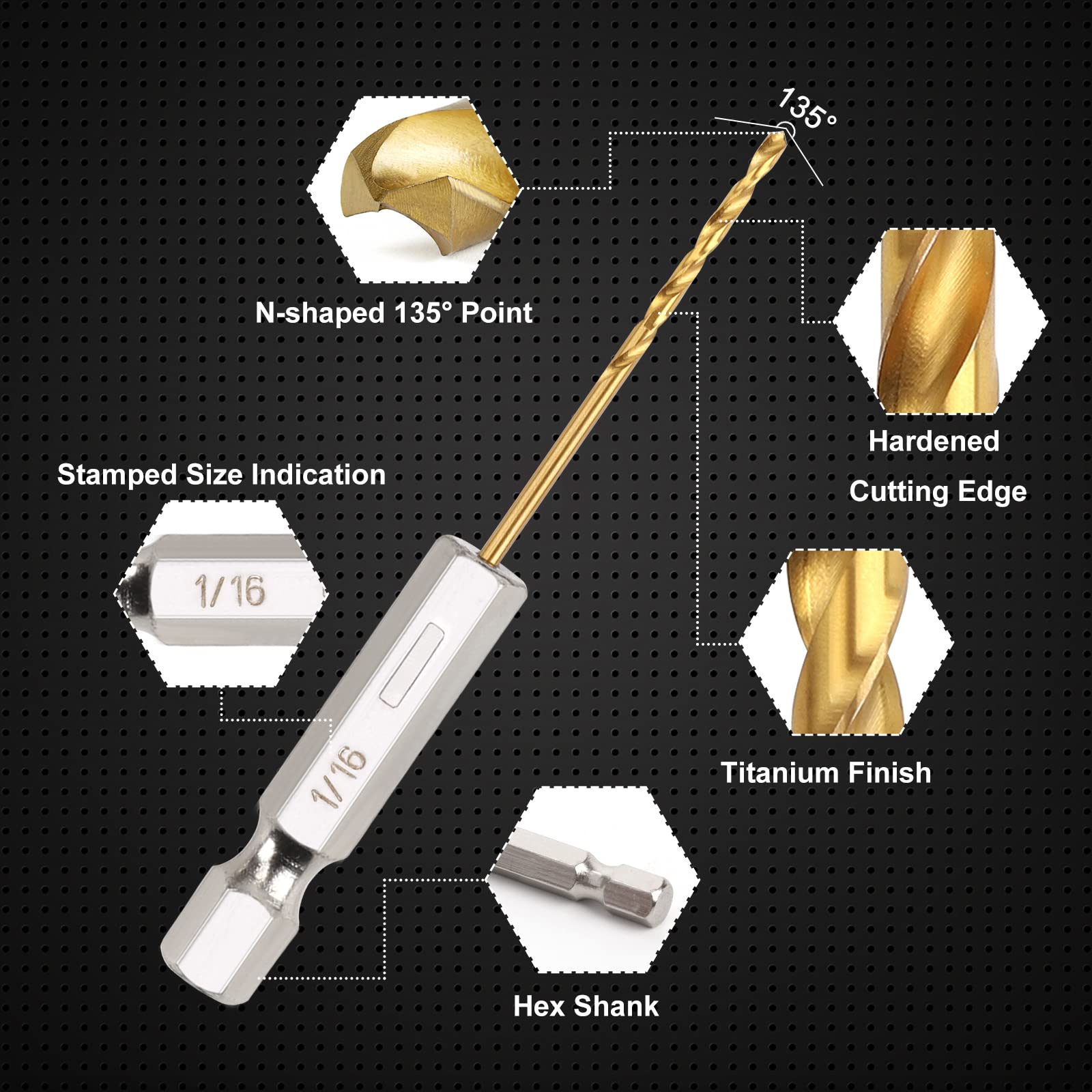 135°

N-shaped 135° Point

Hardened Cutting Edge

Stamped Size Indication

1/16

1/16

Titanium Finish

Hex Shank