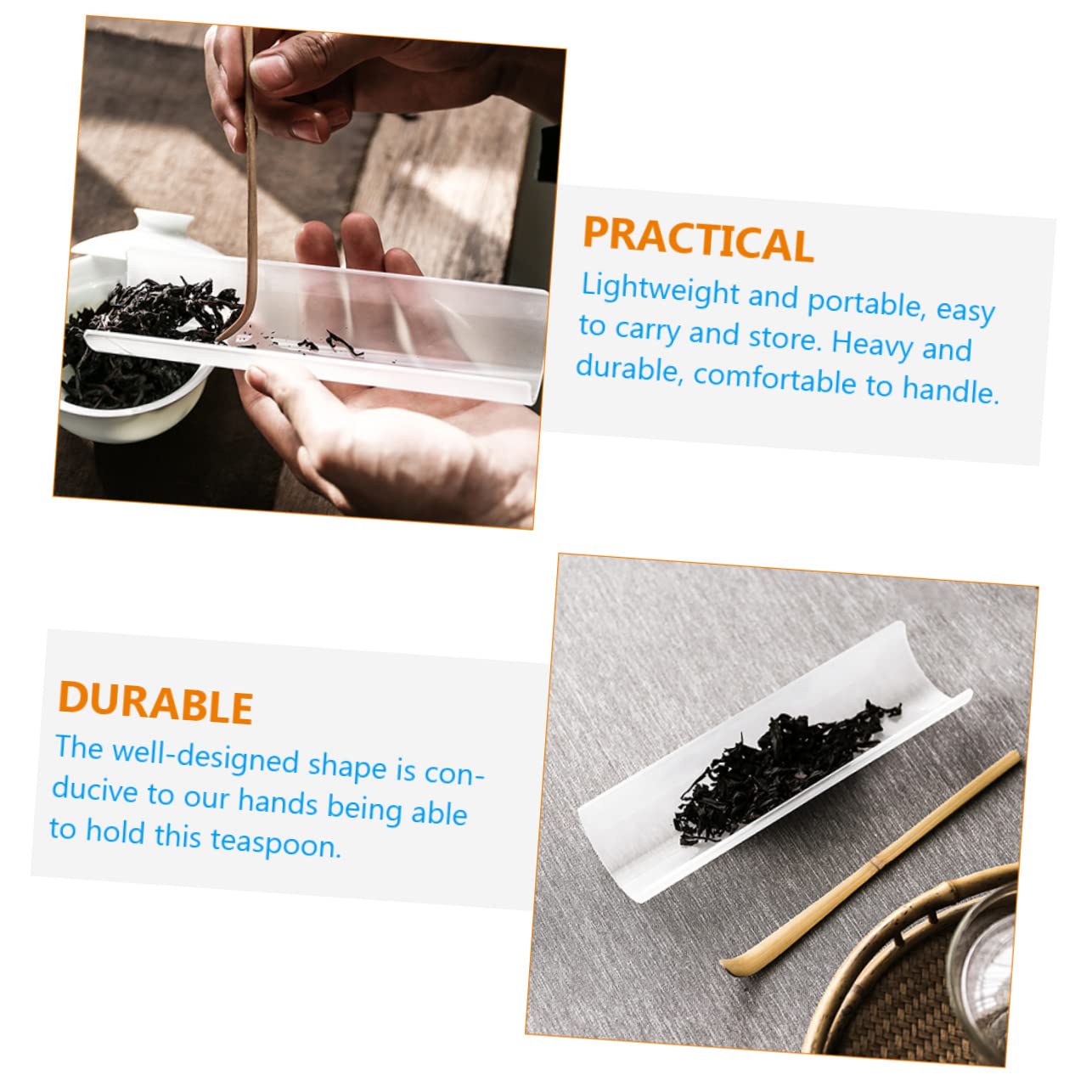 PRACTICAL
Lightweight and portable, easy to carry and store. Heavy and durable, comfortable to handle.

DURABLE
The well-designed shape is conducive to our hands being able to hold this teaspoon.